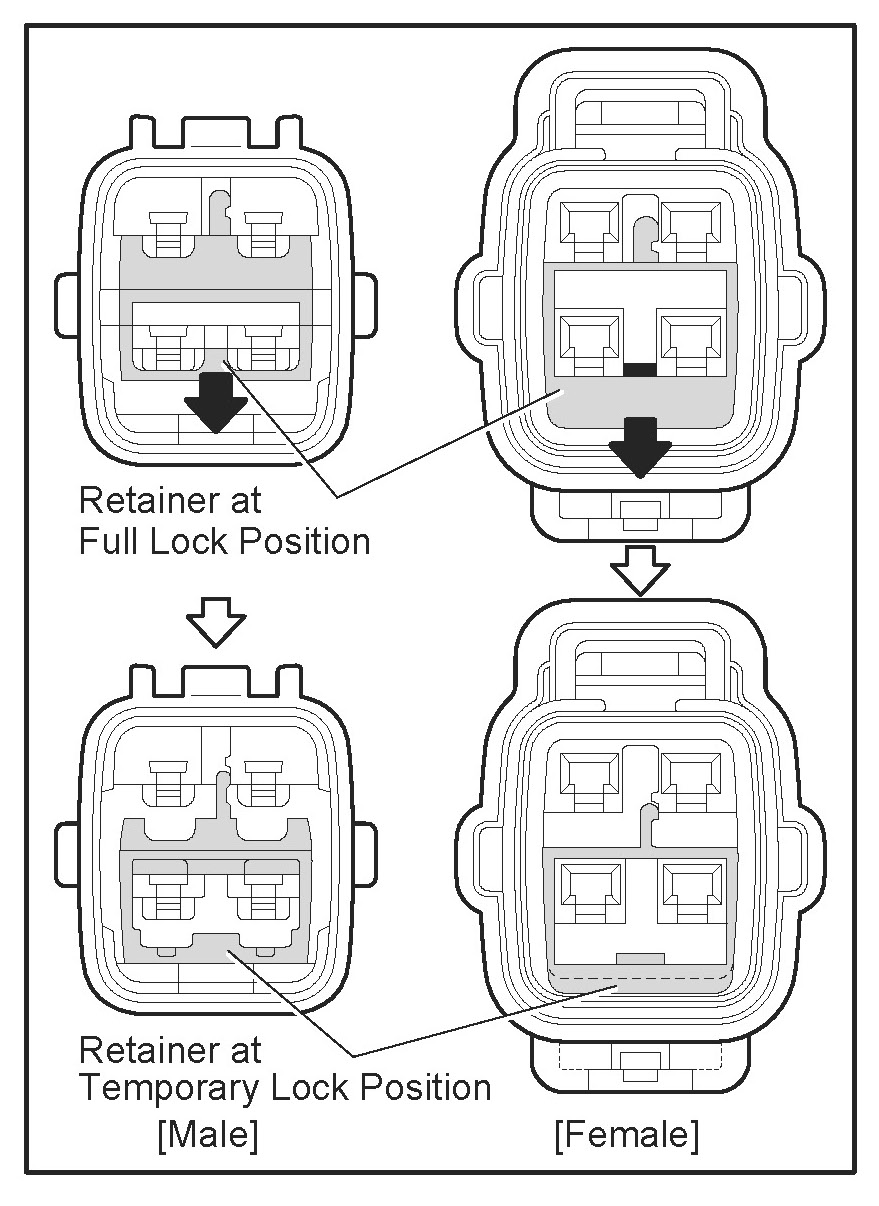 Retainer at Full Lock Position

Retainer at Temporary Lock Position

[Male]

[Female]