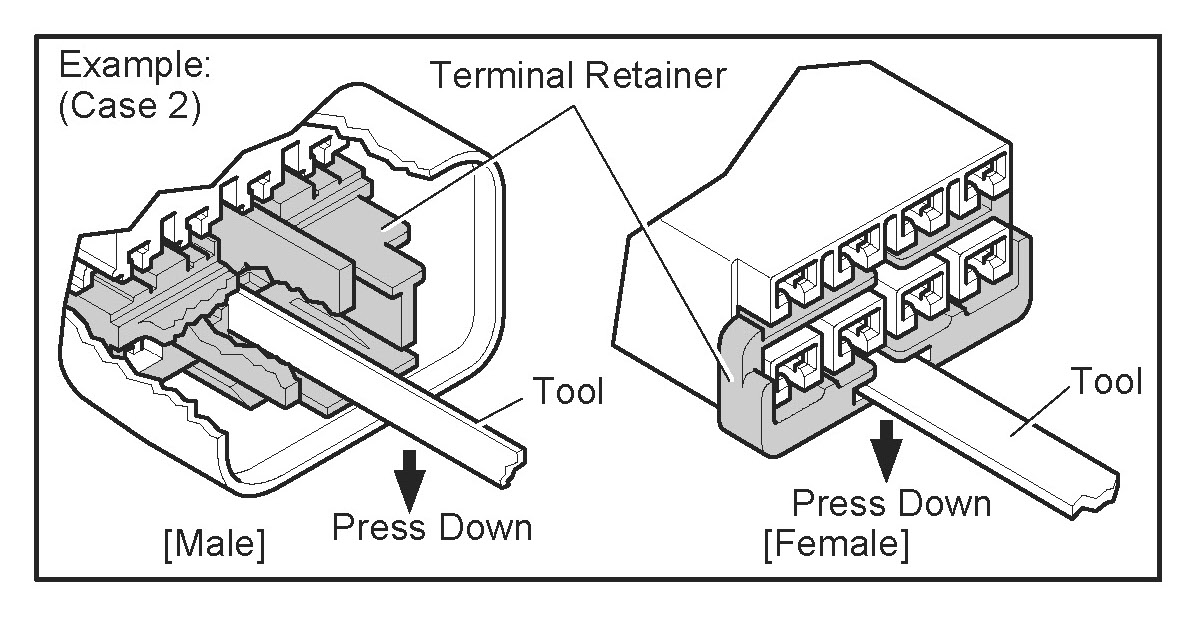 Example:
(Case 2)

Terminal Retainer

Tool

Press Down

[Male]

Tool

Press Down
[Female]