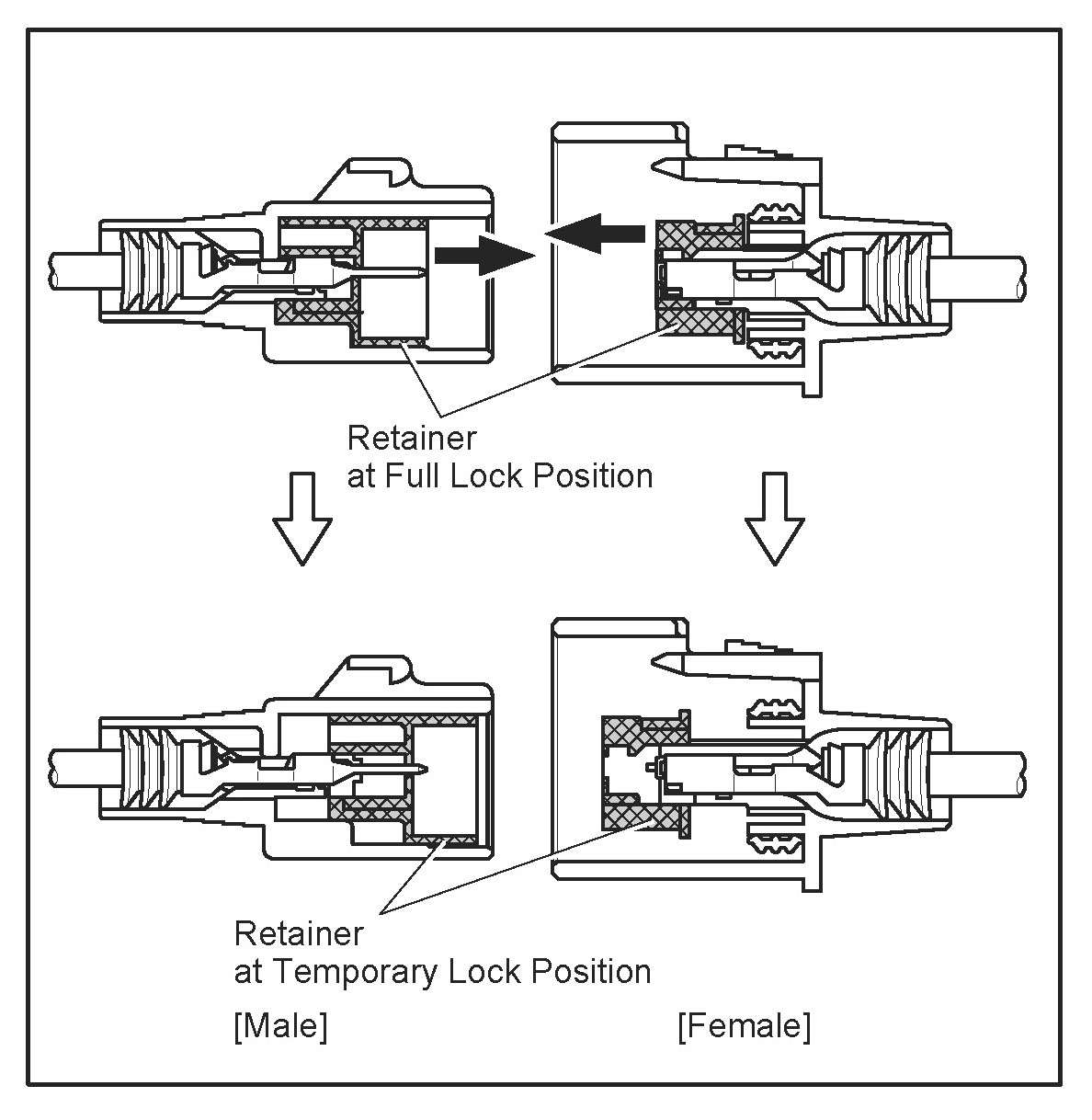 Retainer
at Full Lock Position

Retainer
at Temporary Lock Position

[Male]

[Female]