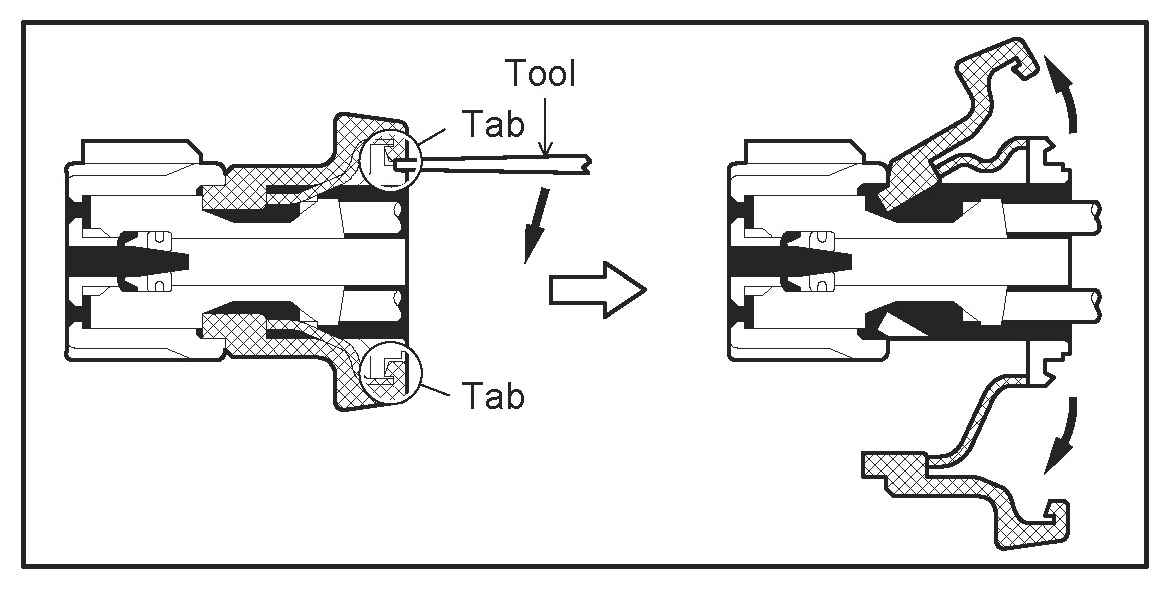 Tool
Tab
Tab