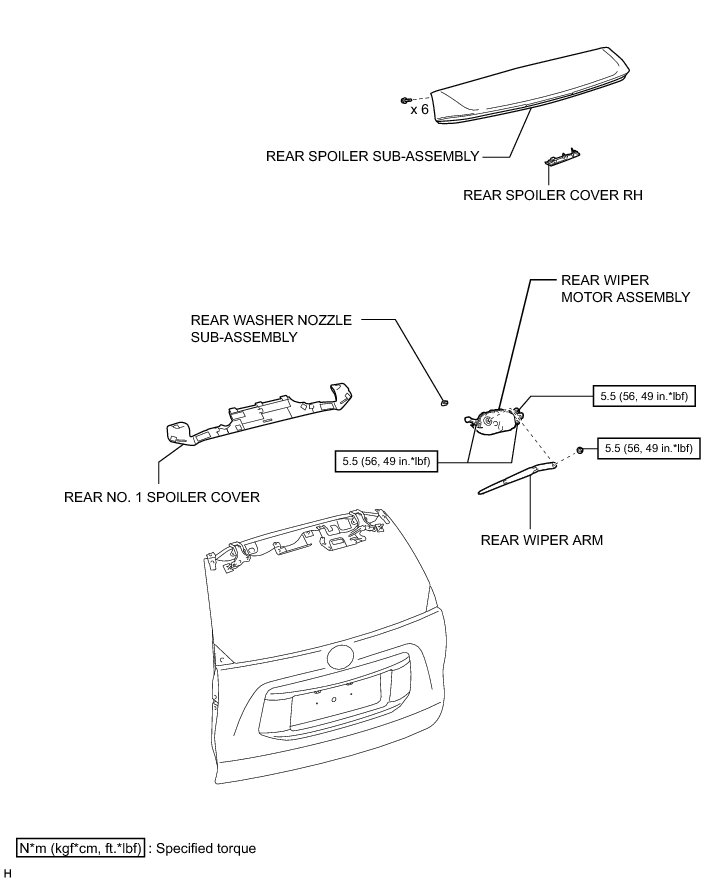 x 6

REAR SPOILER SUB-ASSEMBLY

REAR SPOILER COVER RH

REAR WIPER MOTOR ASSEMBLY

REAR WASHER NOZZLE SUB-ASSEMBLY

5.5 (56, 49 in.*lbf)

5.5 (56, 49 in.*lbf)

5.5 (56, 49 in.*lbf)

REAR NO. 1 SPOILER COVER

REAR WIPER ARM

N*m (kgf*cm, ft.*lbf) : Specified torque

H