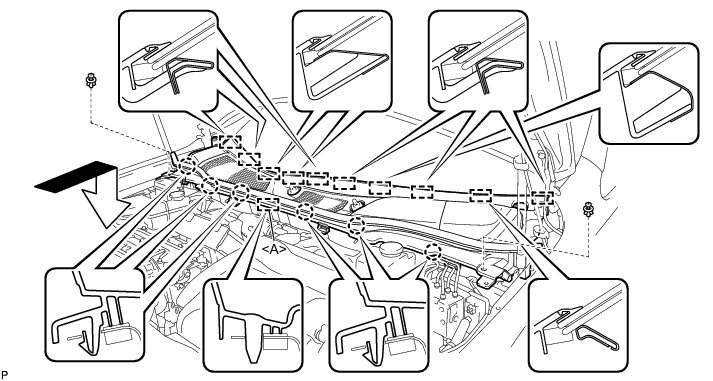 <A>

P