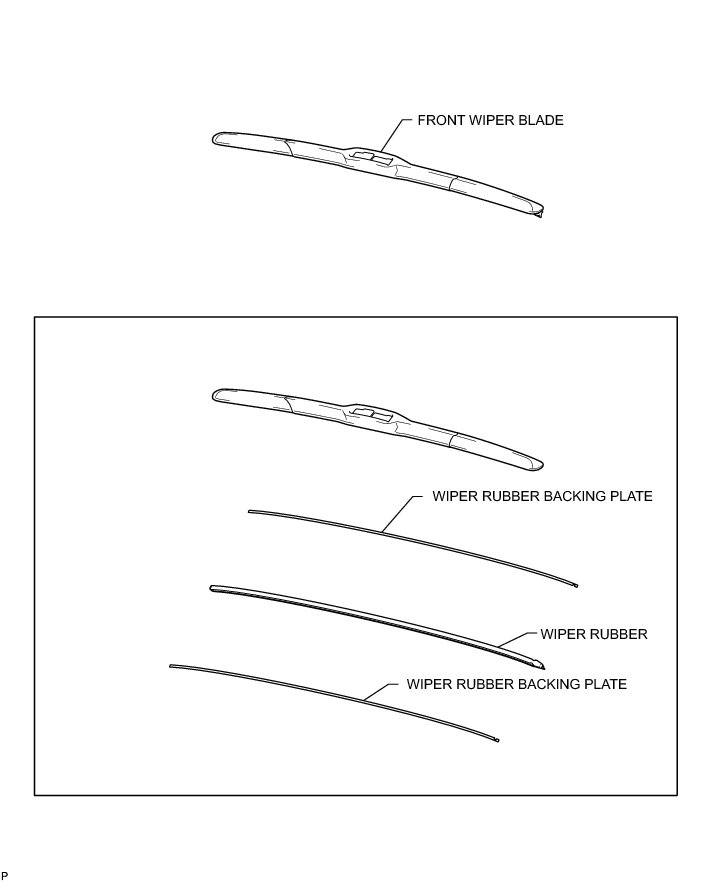 FRONT WIPER BLADE

WIPER RUBBER BACKING PLATE

WIPER RUBBER

WIPER RUBBER BACKING PLATE

P