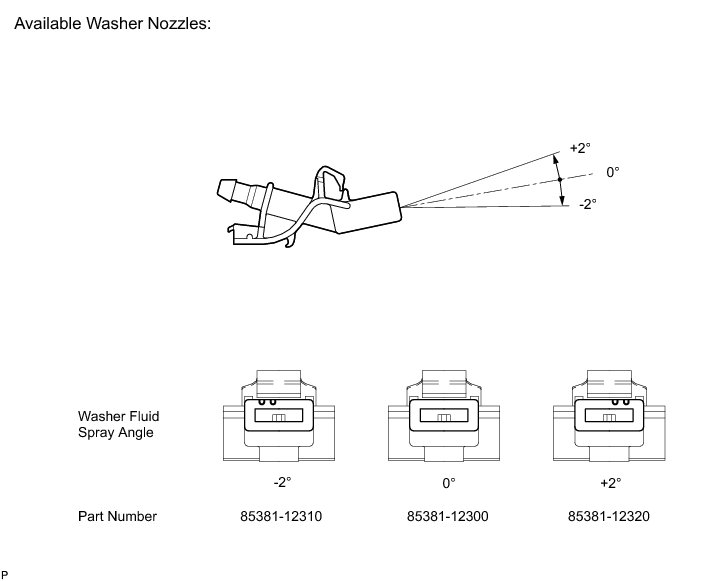 Available Washer Nozzles:

+2°
0°
-2°

| Washer Fluid Spray Angle | -2° | 0° | +2° |
|---|---|---|---|
| Part Number | 85381-12310 | 85381-12300 | 85381-12320 |

P