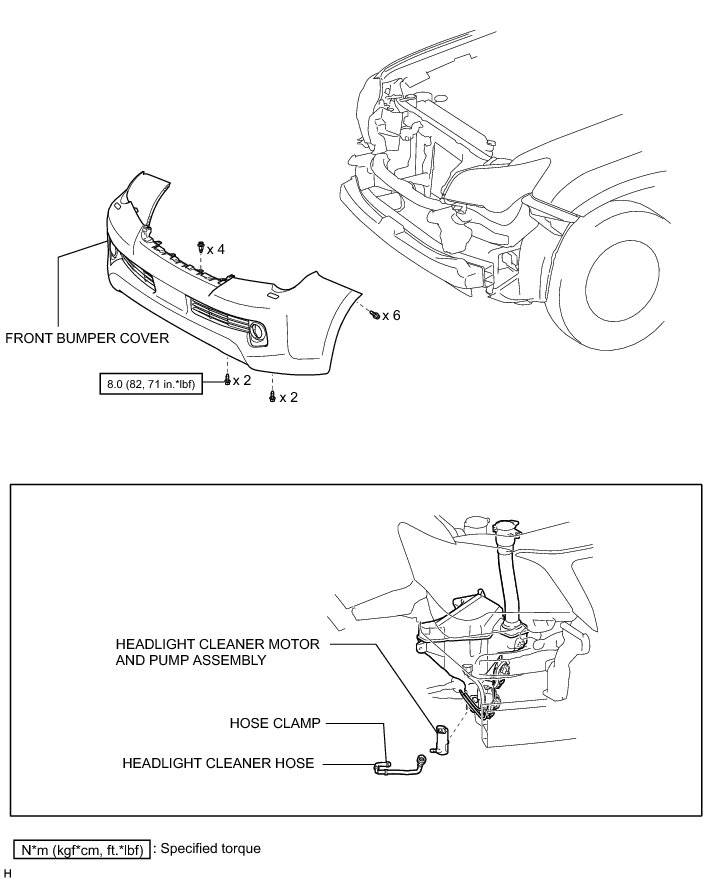 x 4

x 6

FRONT BUMPER COVER

8.0 (82, 71 in.*lbf)

x 2

x 2

HEADLIGHT CLEANER MOTOR AND PUMP ASSEMBLY

HOSE CLAMP

HEADLIGHT CLEANER HOSE

N*m (kgf*cm, ft.*lbf) : Specified torque

H