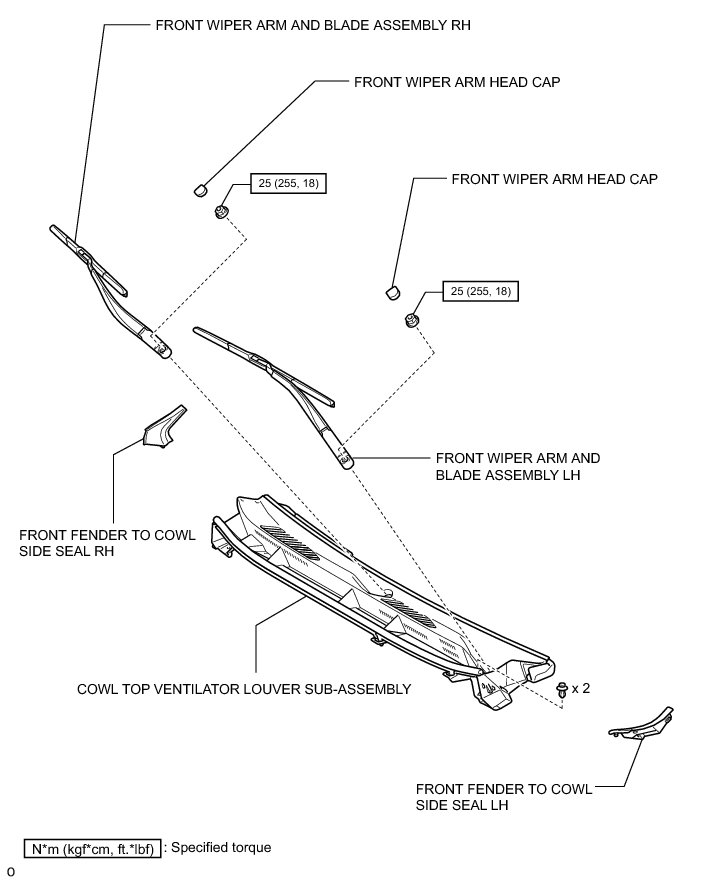 FRONT WIPER ARM AND BLADE ASSEMBLY RH

FRONT WIPER ARM HEAD CAP

25 (255, 18)

FRONT WIPER ARM HEAD CAP

25 (255, 18)

FRONT WIPER ARM AND BLADE ASSEMBLY LH

FRONT FENDER TO COWL SIDE SEAL RH

COWL TOP VENTILATOR LOUVER SUB-ASSEMBLY

x 2

FRONT FENDER TO COWL SIDE SEAL LH

N*m (kgf*cm, ft.*lbf) : Specified torque

0