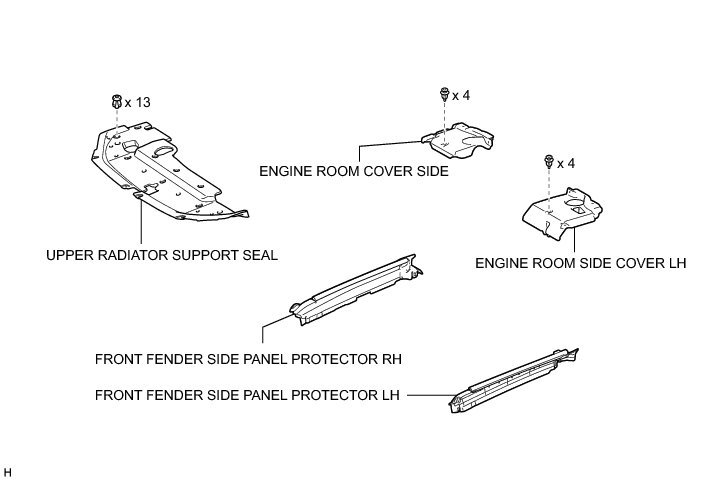 x 13

x 4

ENGINE ROOM COVER SIDE

x 4

UPPER RADIATOR SUPPORT SEAL

ENGINE ROOM SIDE COVER LH

FRONT FENDER SIDE PANEL PROTECTOR RH

FRONT FENDER SIDE PANEL PROTECTOR LH

H