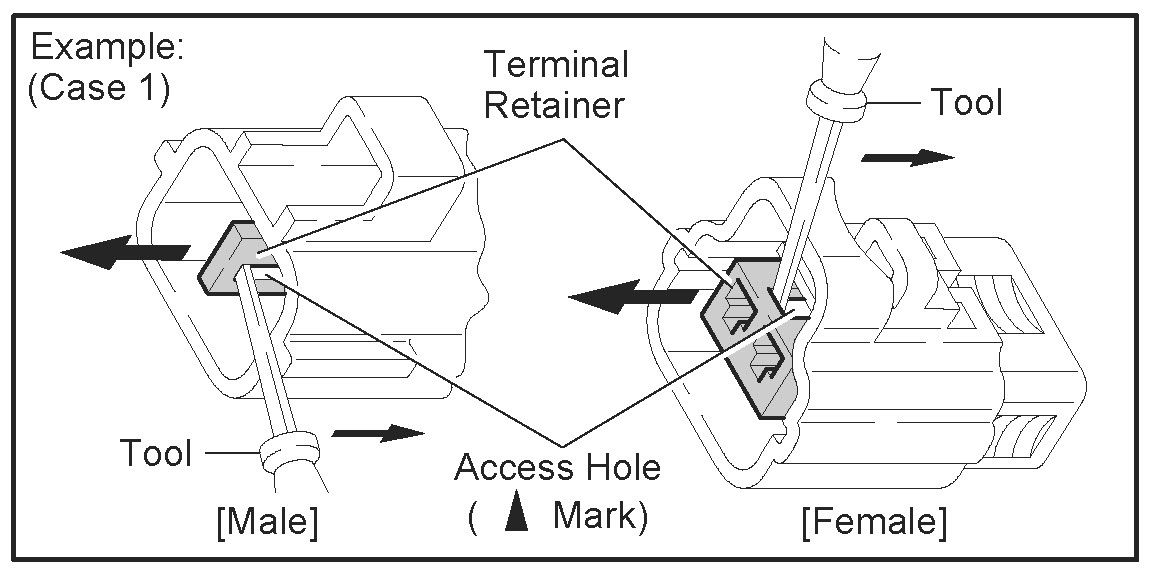 Example:
(Case 1)

Terminal Retainer

Tool

Tool

Access Hole
( ▲ Mark)

[Male]

[Female]