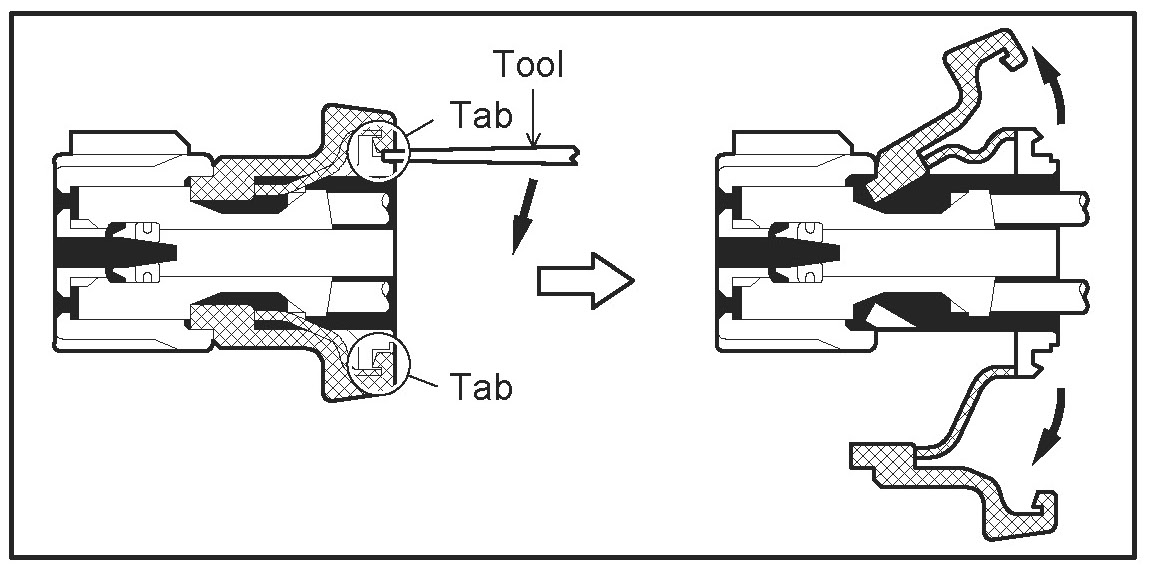 Tool
Tab
Tab