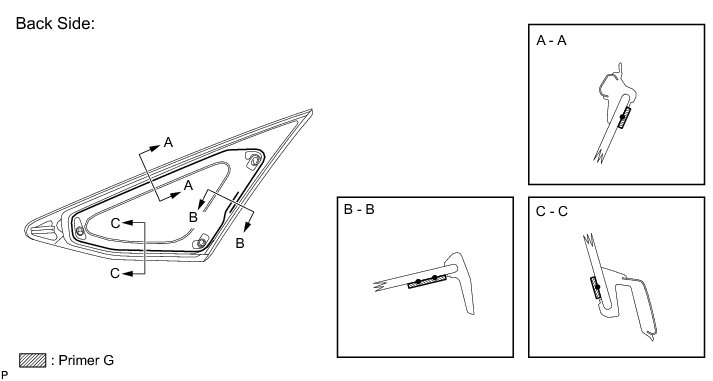 Back Side:

A

A

B

B

C

C

A - A

B - B

C - C

: Primer G

P