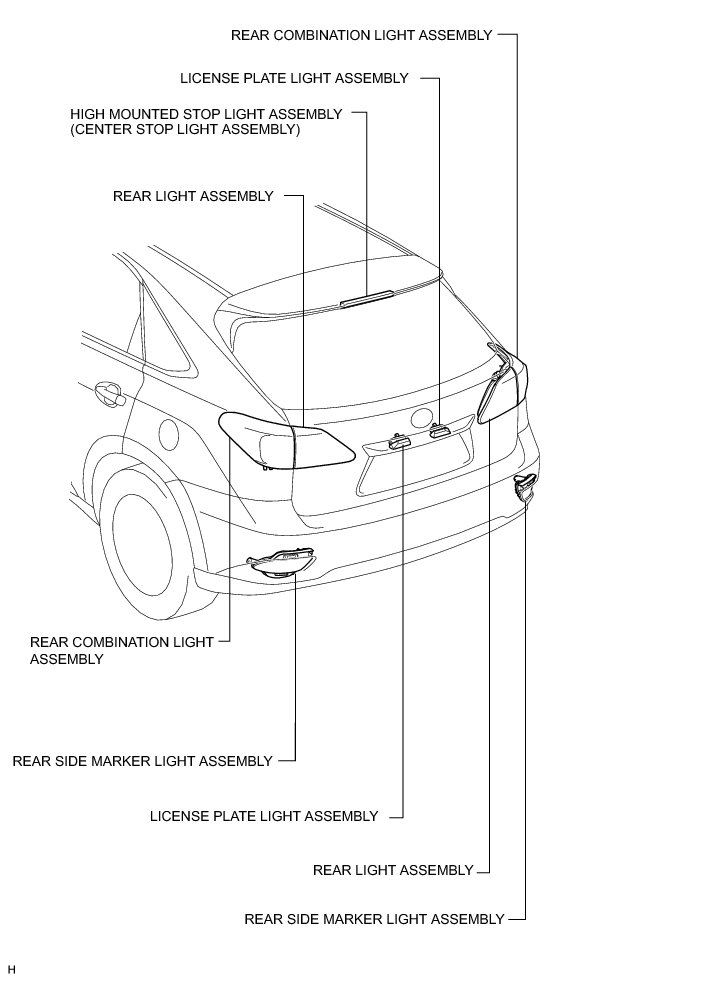 REAR COMBINATION LIGHT ASSEMBLY

LICENSE PLATE LIGHT ASSEMBLY

HIGH MOUNTED STOP LIGHT ASSEMBLY (CENTER STOP LIGHT ASSEMBLY)

REAR LIGHT ASSEMBLY

REAR COMBINATION LIGHT ASSEMBLY

REAR SIDE MARKER LIGHT ASSEMBLY

LICENSE PLATE LIGHT ASSEMBLY

REAR LIGHT ASSEMBLY

REAR SIDE MARKER LIGHT ASSEMBLY

H