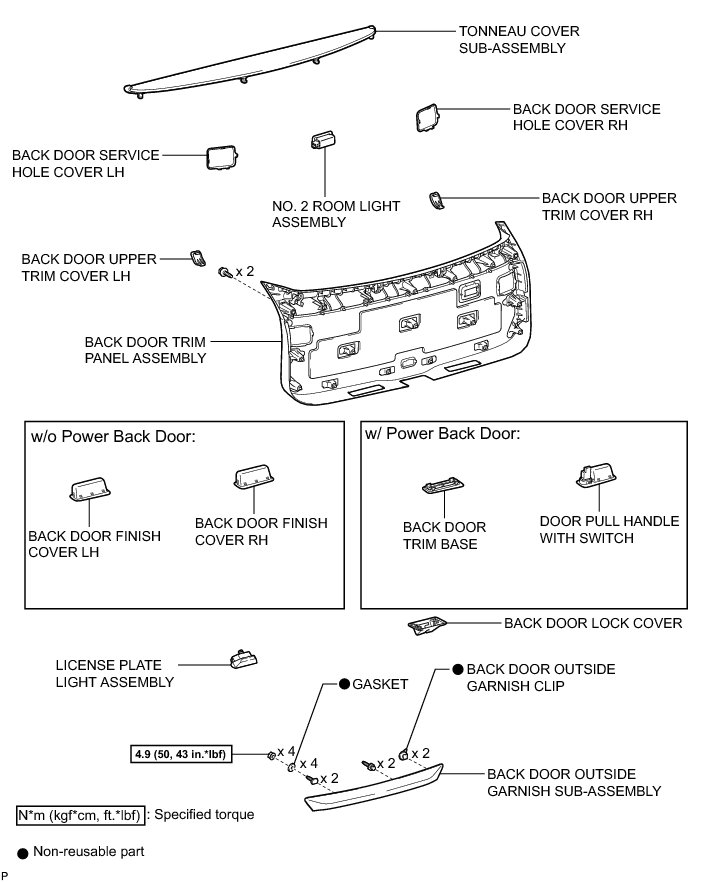 TONNEAU COVER SUB-ASSEMBLY

BACK DOOR SERVICE HOLE COVER RH

BACK DOOR SERVICE HOLE COVER LH

NO. 2 ROOM LIGHT ASSEMBLY

BACK DOOR UPPER TRIM COVER RH

BACK DOOR UPPER TRIM COVER LH

x 2

BACK DOOR TRIM PANEL ASSEMBLY

w/o Power Back Door:

BACK DOOR FINISH COVER LH

BACK DOOR FINISH COVER RH

w/ Power Back Door:

BACK DOOR TRIM BASE

DOOR PULL HANDLE WITH SWITCH

BACK DOOR LOCK COVER

LICENSE PLATE LIGHT ASSEMBLY

● GASKET

● BACK DOOR OUTSIDE GARNISH CLIP

4.9 (50, 43 in.*lbf)

x 4

x 4

x 2

x 2

x 2

BACK DOOR OUTSIDE GARNISH SUB-ASSEMBLY

N*m (kgf*cm, ft.*lbf) : Specified torque

● Non-reusable part

P