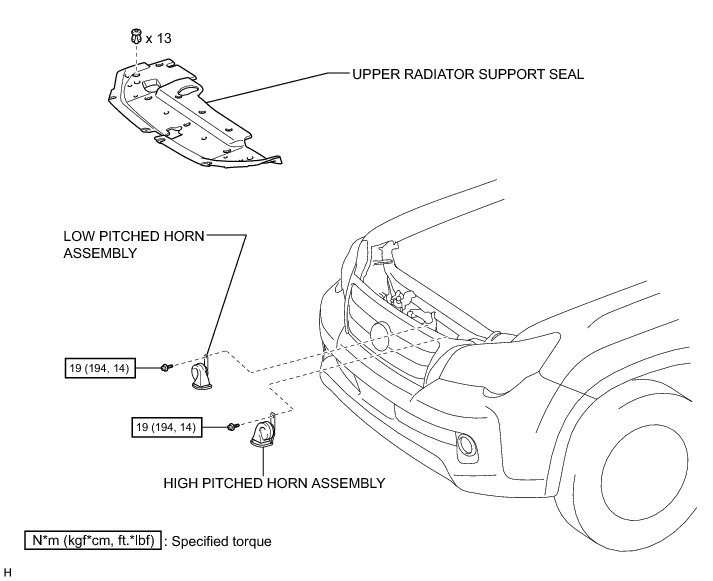 x 13

UPPER RADIATOR SUPPORT SEAL

LOW PITCHED HORN ASSEMBLY

19 (194, 14)

19 (194, 14)

HIGH PITCHED HORN ASSEMBLY

N*m (kgf*cm, ft.*lbf) : Specified torque

H