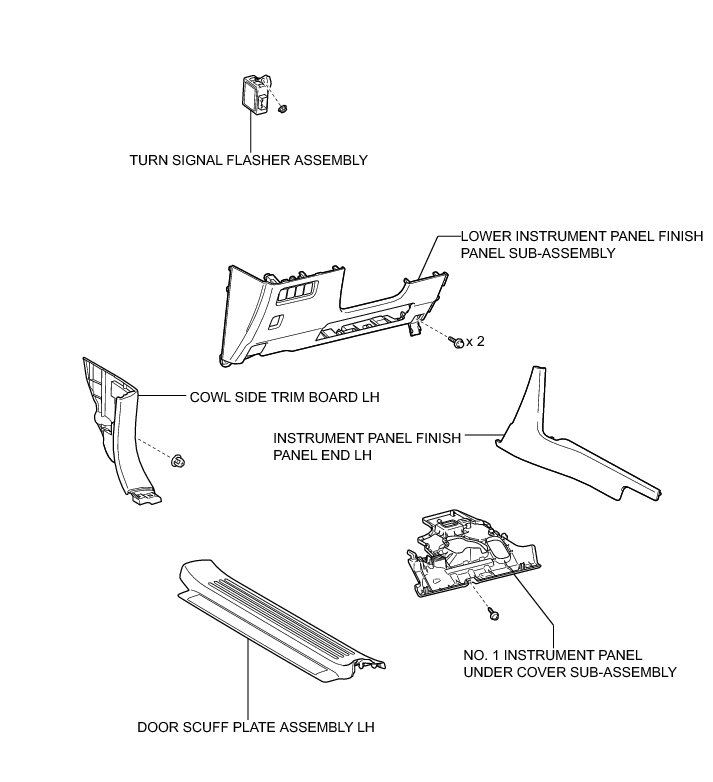 TURN SIGNAL FLASHER ASSEMBLY

LOWER INSTRUMENT PANEL FINISH PANEL SUB-ASSEMBLY

x 2

COWL SIDE TRIM BOARD LH

INSTRUMENT PANEL FINISH PANEL END LH

NO. 1 INSTRUMENT PANEL UNDER COVER SUB-ASSEMBLY

DOOR SCUFF PLATE ASSEMBLY LH