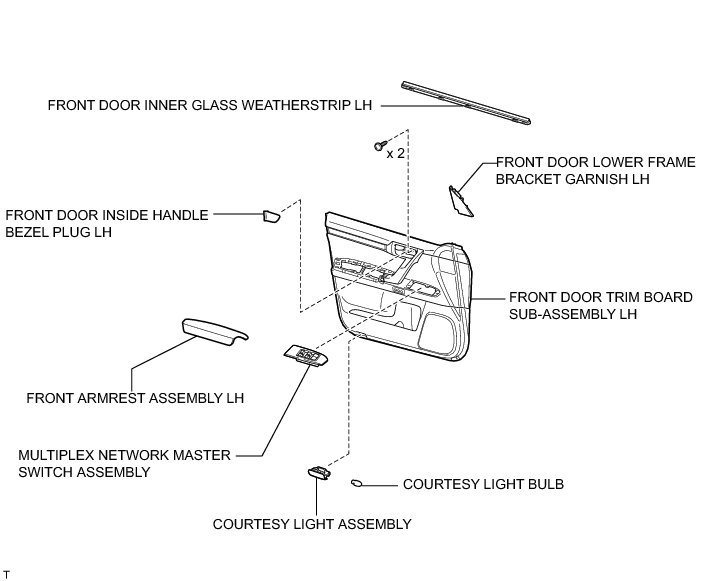 FRONT DOOR INNER GLASS WEATHERSTRIP LH

x 2

FRONT DOOR LOWER FRAME BRACKET GARNISH LH

FRONT DOOR INSIDE HANDLE BEZEL PLUG LH

FRONT DOOR TRIM BOARD SUB-ASSEMBLY LH

FRONT ARMREST ASSEMBLY LH

MULTIPLEX NETWORK MASTER SWITCH ASSEMBLY

COURTESY LIGHT BULB

COURTESY LIGHT ASSEMBLY

T