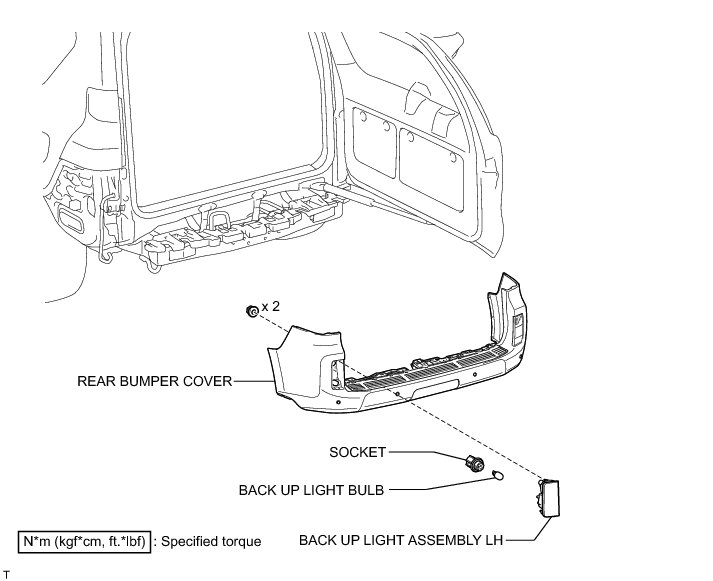 x 2

REAR BUMPER COVER

SOCKET

BACK UP LIGHT BULB

N*m (kgf*cm, ft.*lbf) : Specified torque

BACK UP LIGHT ASSEMBLY LH

T