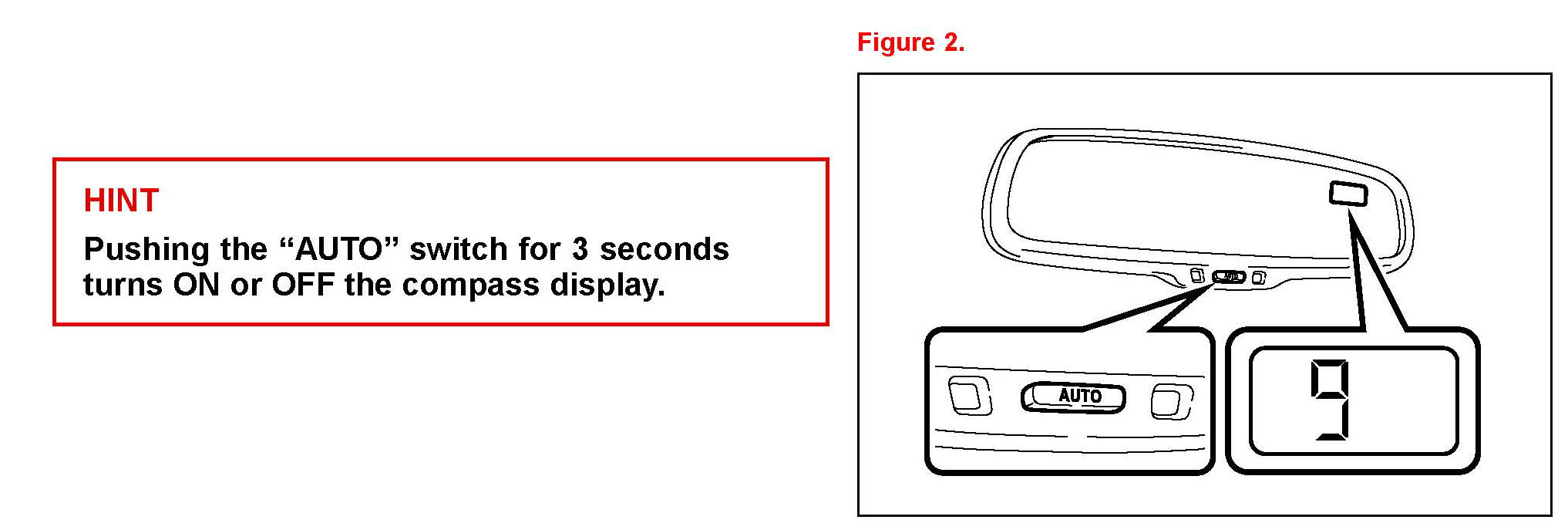 HINT

Pushing the “AUTO” switch for 3 seconds turns ON or OFF the compass display.

Figure 2.

AUTO

9