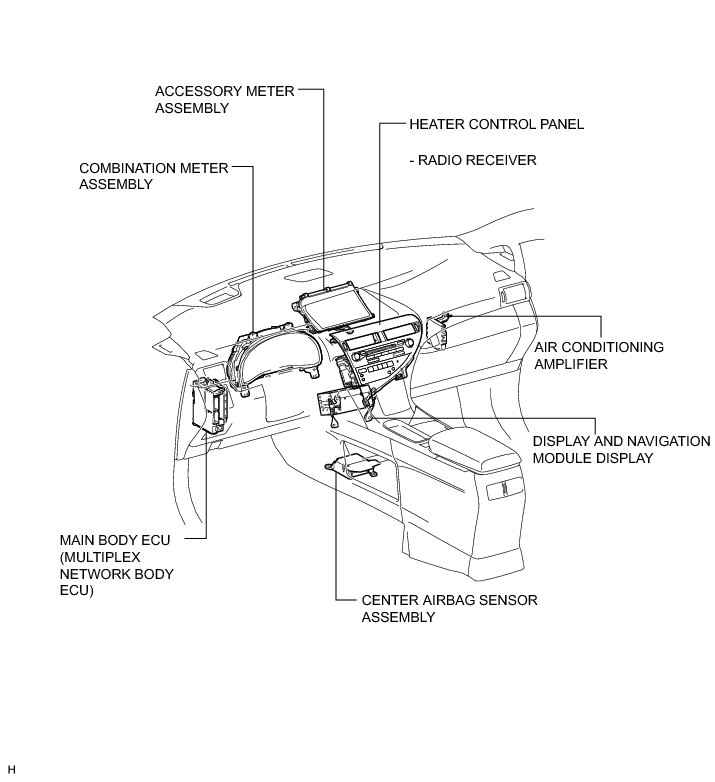 ACCESSORY METER ASSEMBLY

HEATER CONTROL PANEL

- RADIO RECEIVER

COMBINATION METER ASSEMBLY

AIR CONDITIONING AMPLIFIER

DISPLAY AND NAVIGATION MODULE DISPLAY

MAIN BODY ECU (MULTIPLEX NETWORK BODY ECU)

CENTER AIRBAG SENSOR ASSEMBLY

H