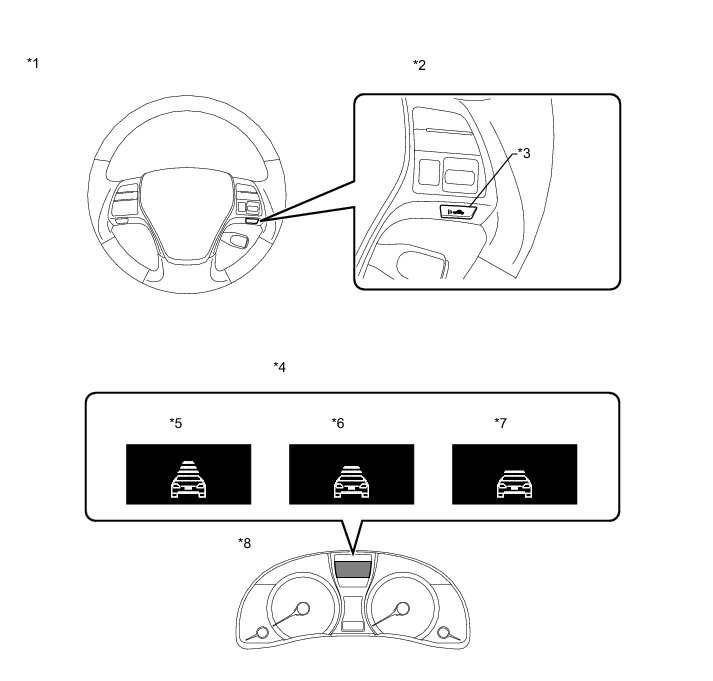 *1

*2

*3

*4

*5

*6

*7

*8