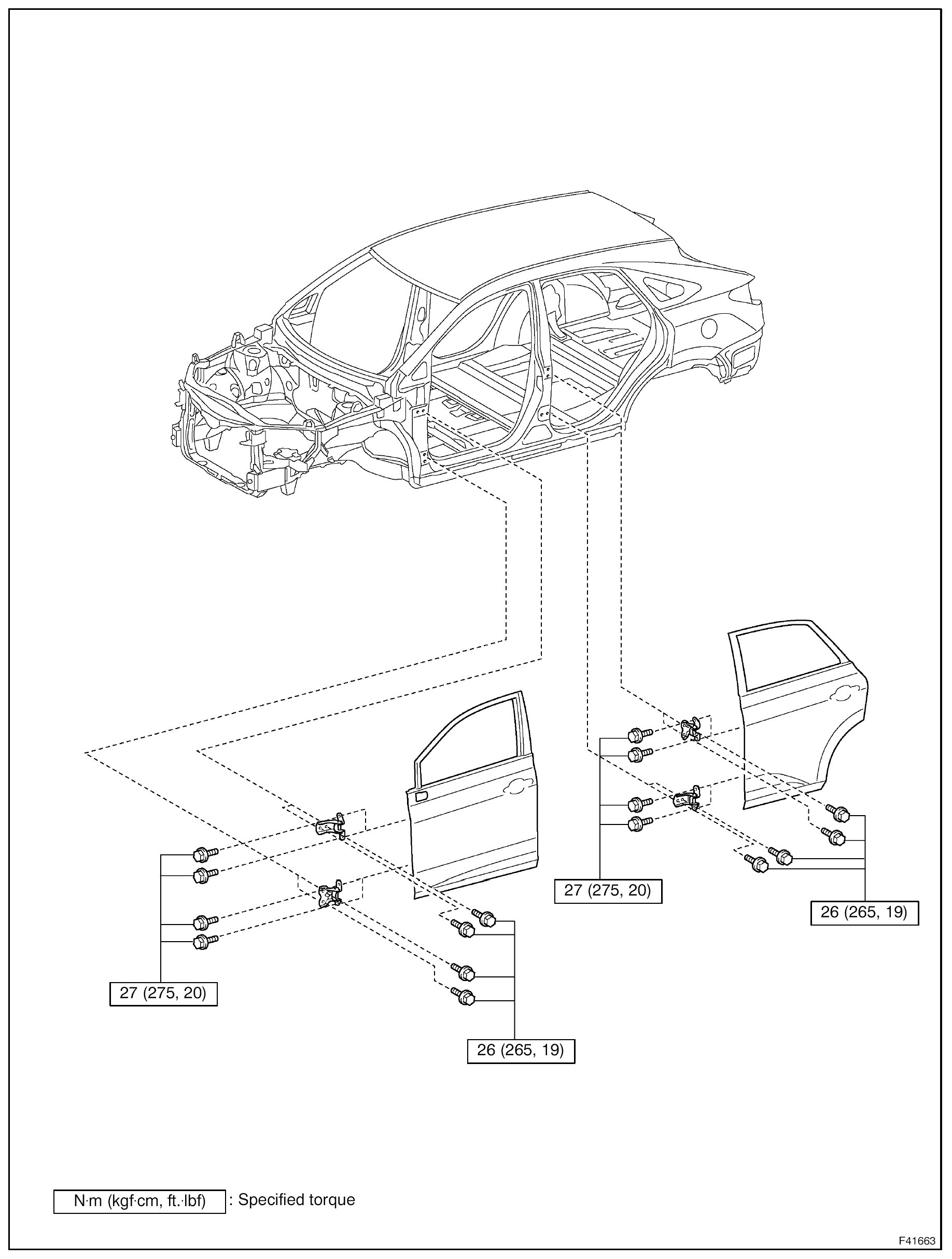 27 (275, 20)

26 (265, 19)

27 (275, 20)

26 (265, 19)

N·m (kgf·cm, ft.·lbf) : Specified torque

F41663