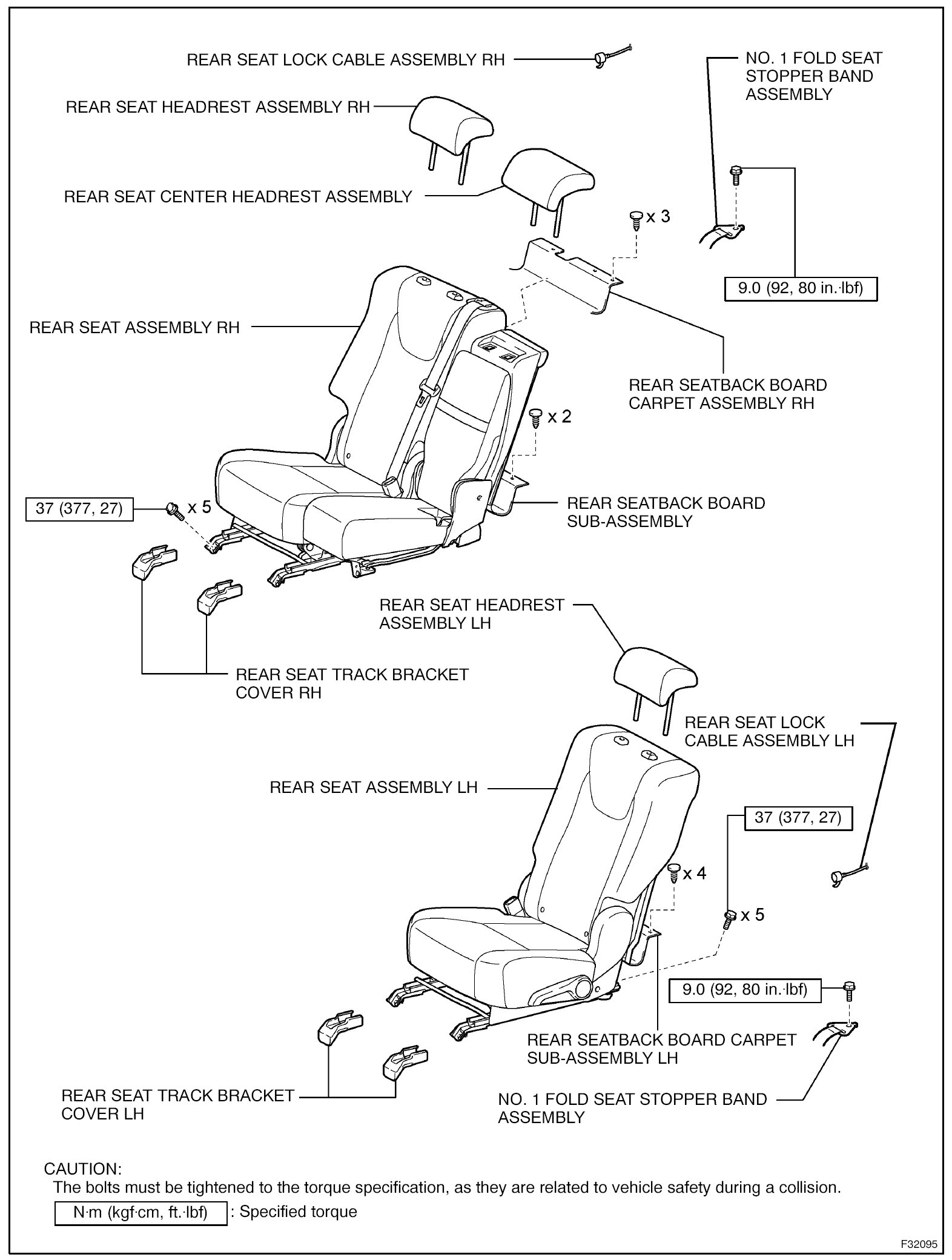 REAR SEAT LOCK CABLE ASSEMBLY RH

NO. 1 FOLD SEAT STOPPER BAND ASSEMBLY

REAR SEAT HEADREST ASSEMBLY RH

REAR SEAT CENTER HEADREST ASSEMBLY

x 3

9.0 (92, 80 in.·lbf)

REAR SEAT ASSEMBLY RH

REAR SEATBACK BOARD CARPET ASSEMBLY RH

x 2

37 (377, 27)

x 5

REAR SEATBACK BOARD SUB-ASSEMBLY

REAR SEAT HEADREST ASSEMBLY LH

REAR SEAT TRACK BRACKET COVER RH

REAR SEAT LOCK CABLE ASSEMBLY LH

REAR SEAT ASSEMBLY LH

37 (377, 27)

x 4

x 5

9.0 (92, 80 in.·lbf)

REAR SEATBACK BOARD CARPET SUB-ASSEMBLY LH

REAR SEAT TRACK BRACKET COVER LH

NO. 1 FOLD SEAT STOPPER BAND ASSEMBLY

CAUTION:
The bolts must be tightened to the torque specification, as they are related to vehicle safety during a collision.

N·m (kgf·cm, ft.·lbf) : Specified torque

F32095