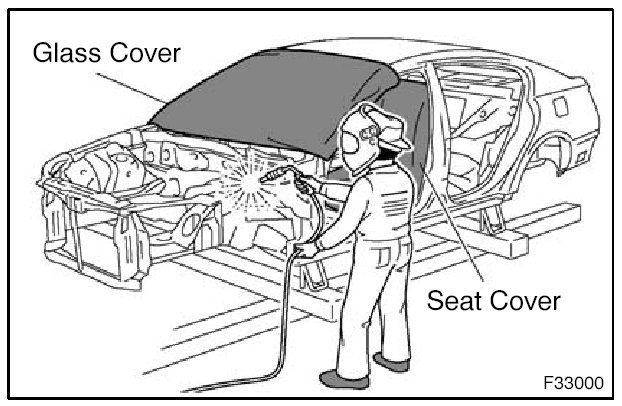 Glass Cover

Seat Cover

F33000