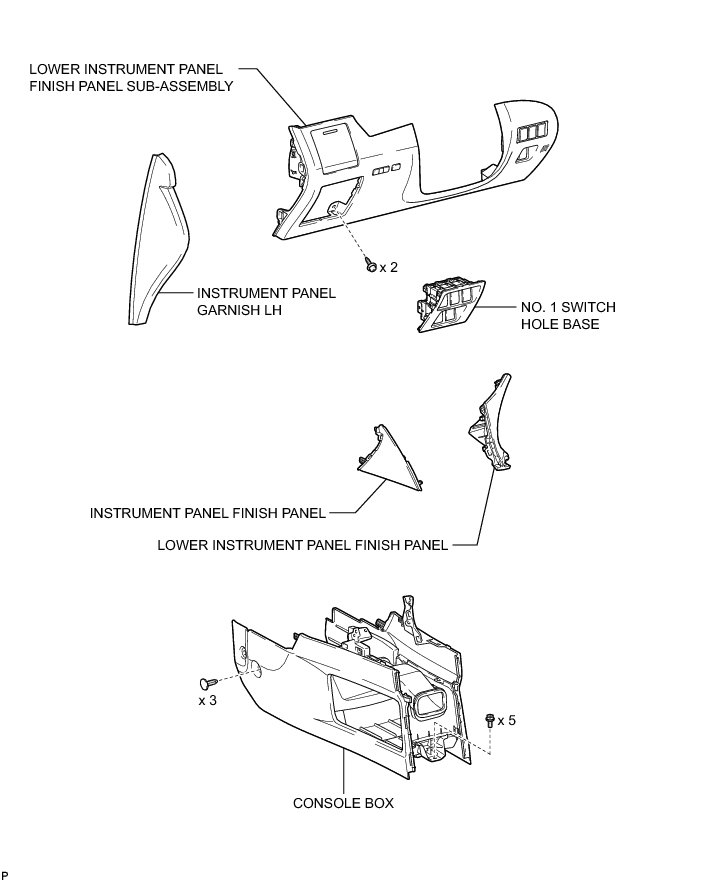 LOWER INSTRUMENT PANEL FINISH PANEL SUB-ASSEMBLY

x 2

INSTRUMENT PANEL GARNISH LH

NO. 1 SWITCH HOLE BASE

INSTRUMENT PANEL FINISH PANEL

LOWER INSTRUMENT PANEL FINISH PANEL

x 3

x 5

CONSOLE BOX

P