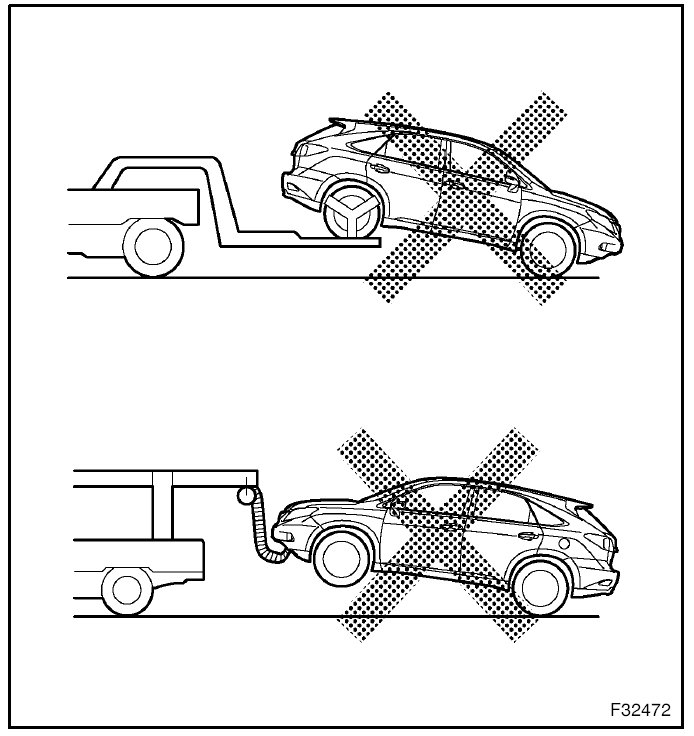 F32472