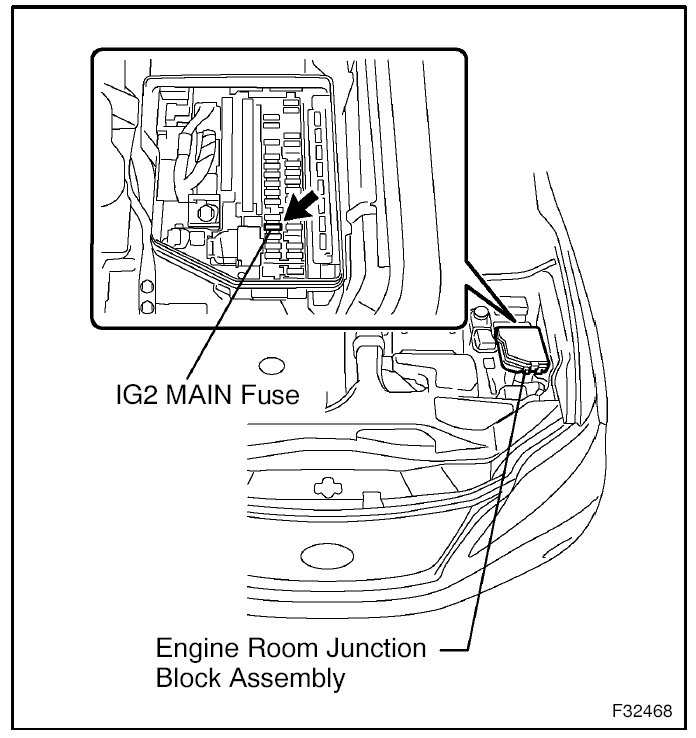 IG2 MAIN Fuse

Engine Room Junction Block Assembly

F32468