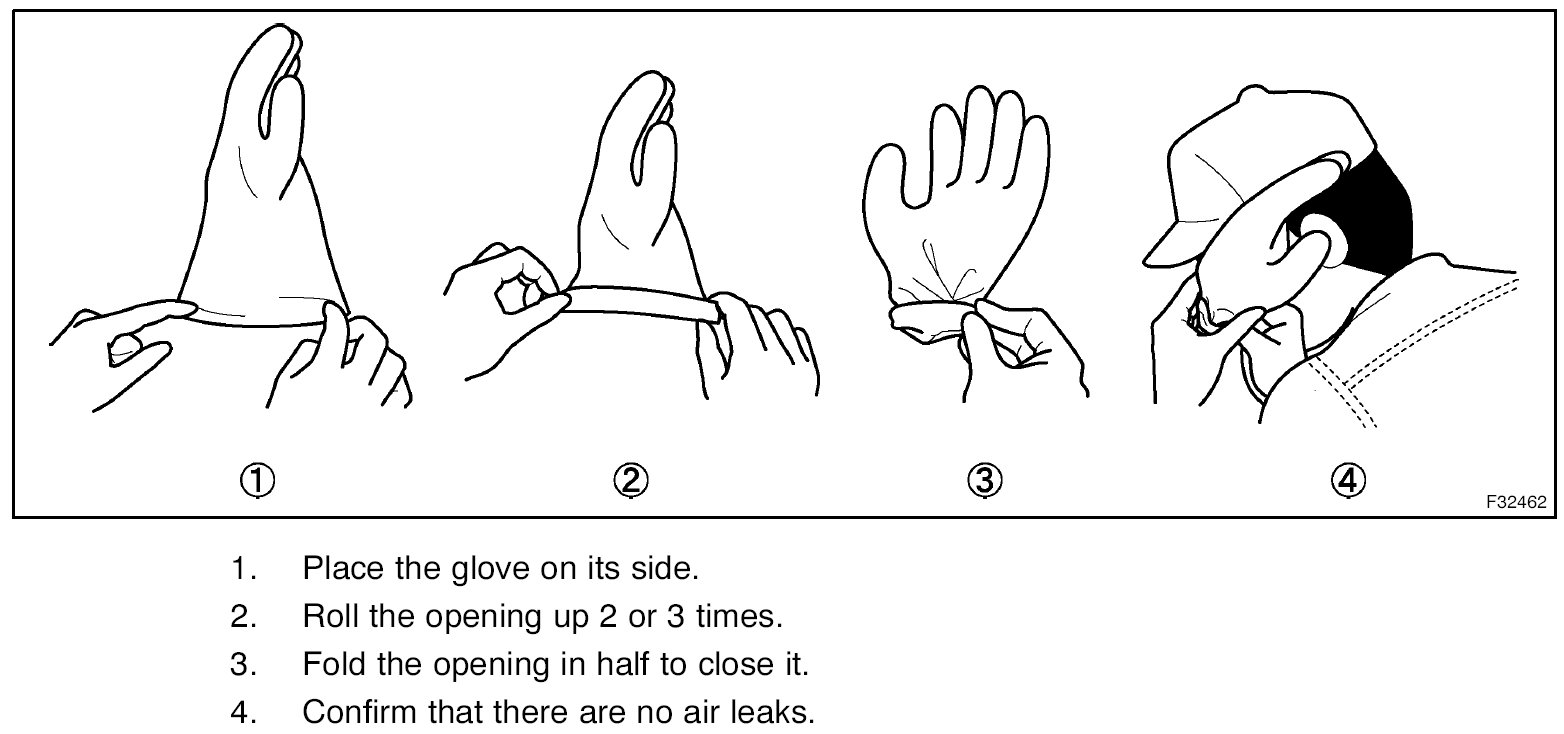 ①

②

③

④

F32462

1. Place the glove on its side.
2. Roll the opening up 2 or 3 times.
3. Fold the opening in half to close it.
4. Confirm that there are no air leaks.