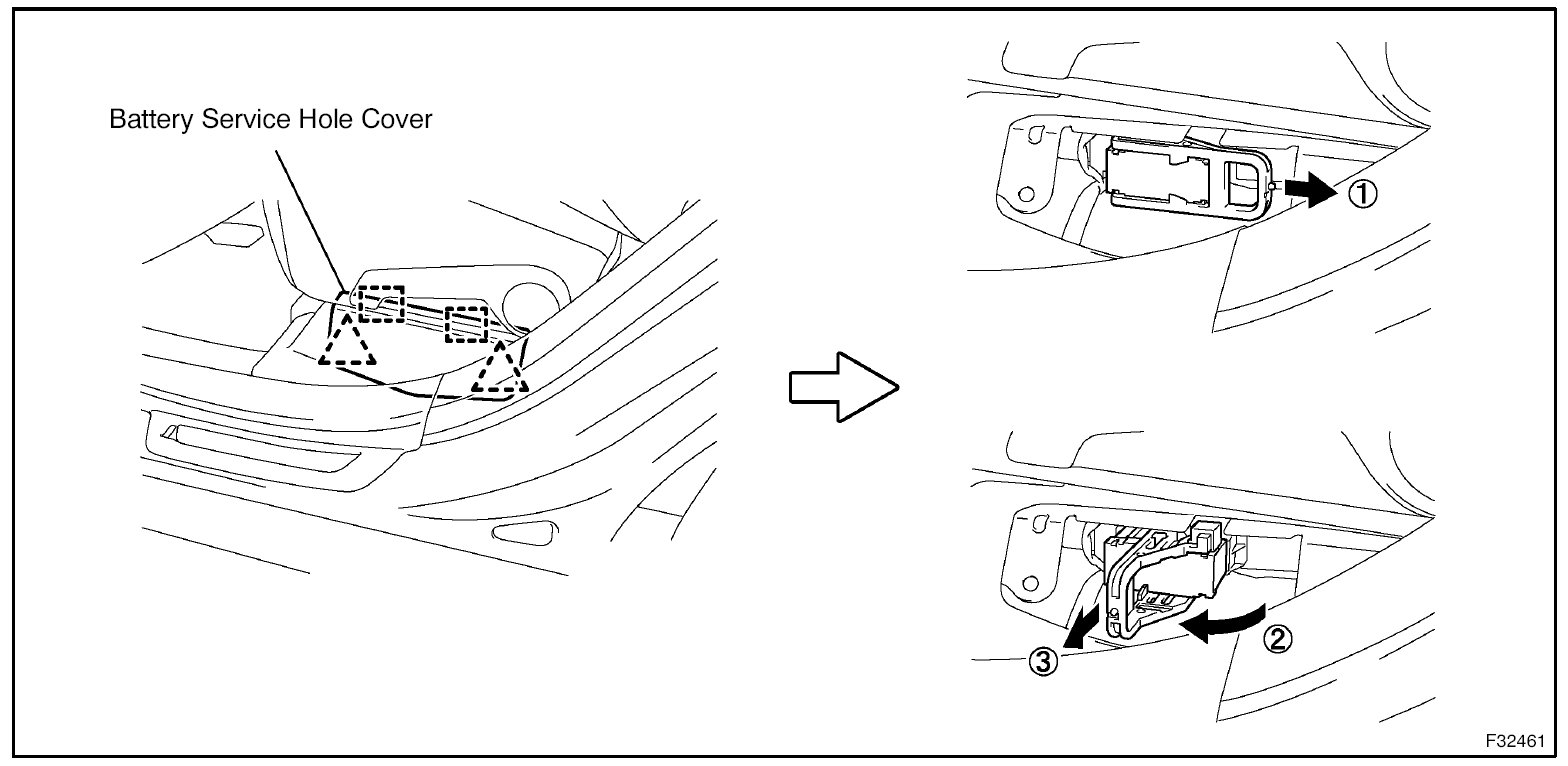 Battery Service Hole Cover

①

②

③

F32461