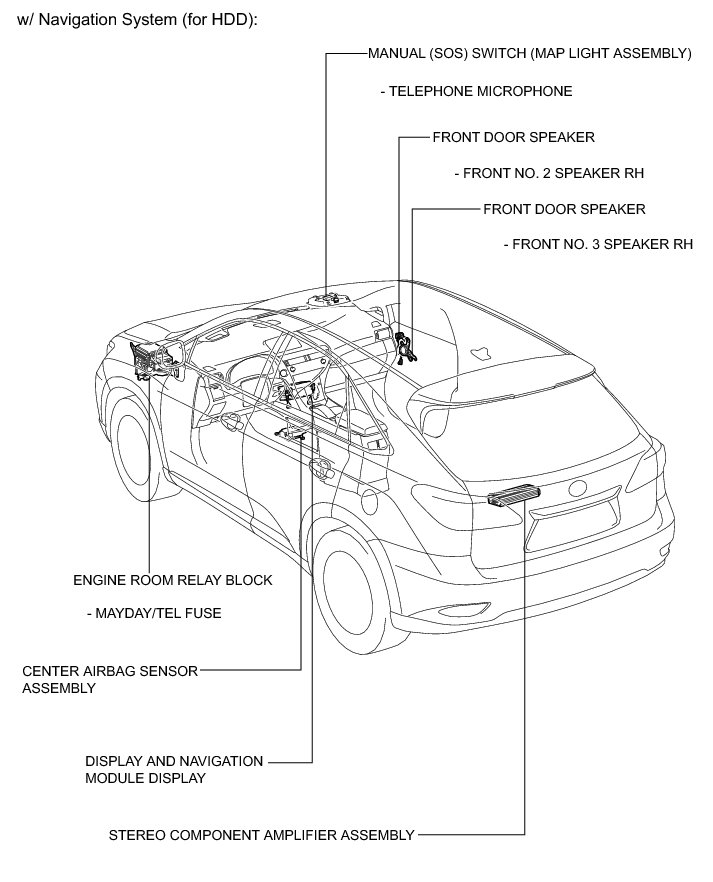 w/ Navigation System (for HDD):

MANUAL (SOS) SWITCH (MAP LIGHT ASSEMBLY)

- TELEPHONE MICROPHONE

FRONT DOOR SPEAKER

- FRONT NO. 2 SPEAKER RH

FRONT DOOR SPEAKER

- FRONT NO. 3 SPEAKER RH

ENGINE ROOM RELAY BLOCK

- MAYDAY/TEL FUSE

CENTER AIRBAG SENSOR ASSEMBLY

DISPLAY AND NAVIGATION MODULE DISPLAY

STEREO COMPONENT AMPLIFIER ASSEMBLY