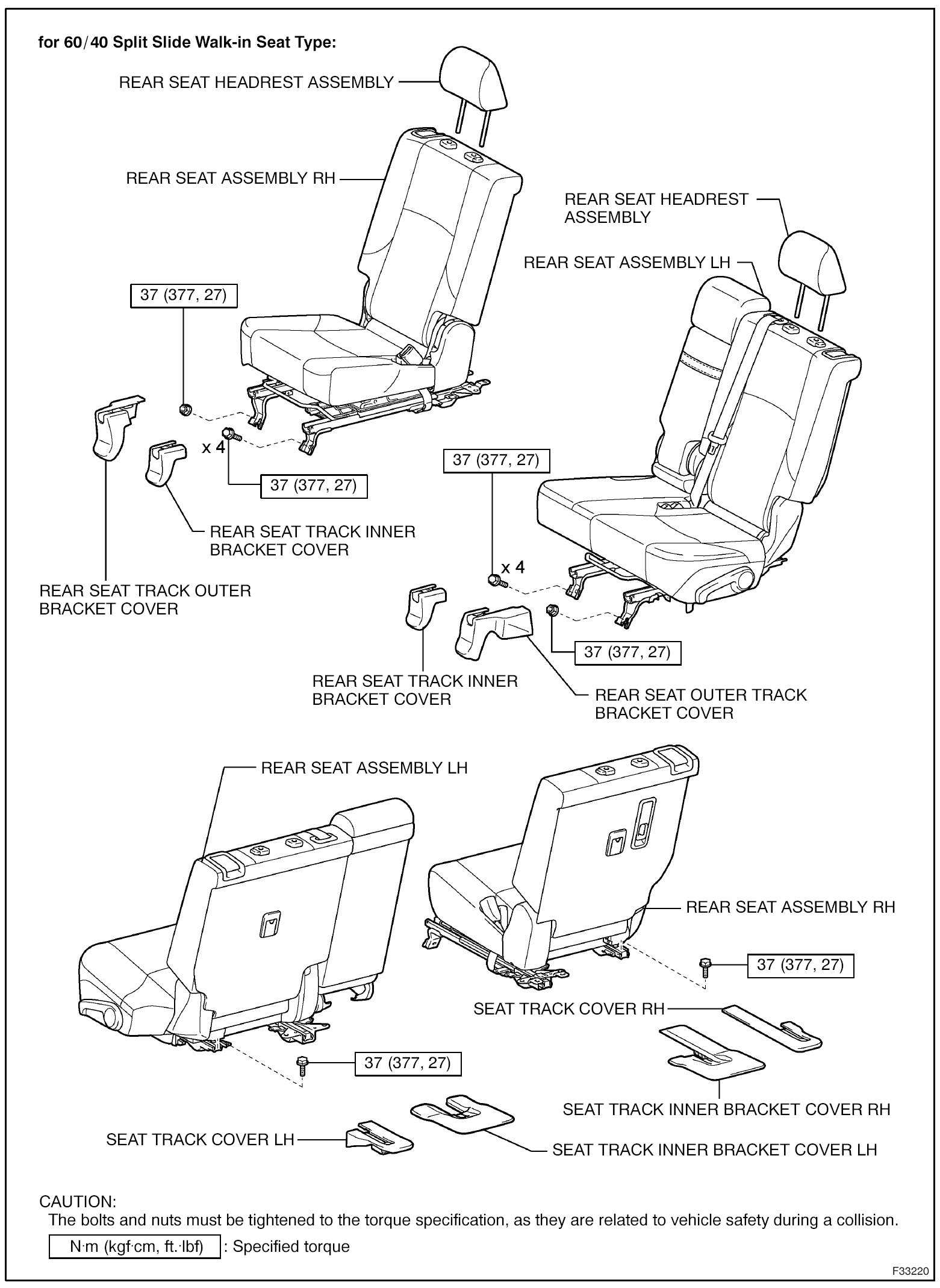 for 60/40 Split Slide Walk-in Seat Type:

REAR SEAT HEADREST ASSEMBLY

REAR SEAT ASSEMBLY RH

REAR SEAT HEADREST ASSEMBLY

REAR SEAT ASSEMBLY LH

37 (377, 27)

x 4

37 (377, 27)

REAR SEAT TRACK INNER BRACKET COVER

REAR SEAT TRACK OUTER BRACKET COVER

37 (377, 27)

x 4

37 (377, 27)

REAR SEAT TRACK INNER BRACKET COVER

REAR SEAT OUTER TRACK BRACKET COVER

REAR SEAT ASSEMBLY LH

REAR SEAT ASSEMBLY RH

37 (377, 27)

SEAT TRACK COVER RH

37 (377, 27)

SEAT TRACK INNER BRACKET COVER RH

SEAT TRACK COVER LH

SEAT TRACK INNER BRACKET COVER LH

CAUTION:
The bolts and nuts must be tightened to the torque specification, as they are related to vehicle safety during a collision.

N·m (kgf·cm, ft.·lbf) : Specified torque

F33220