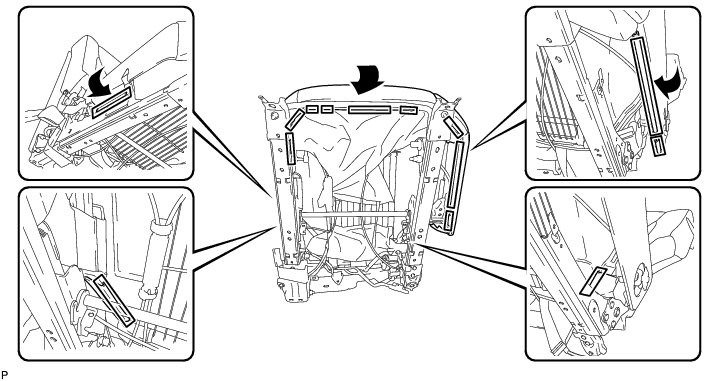 P