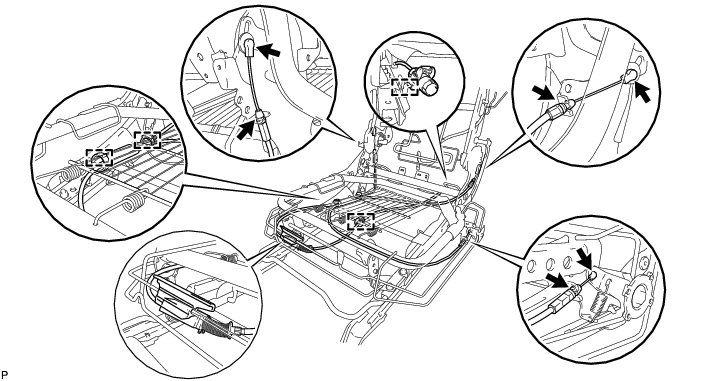 P