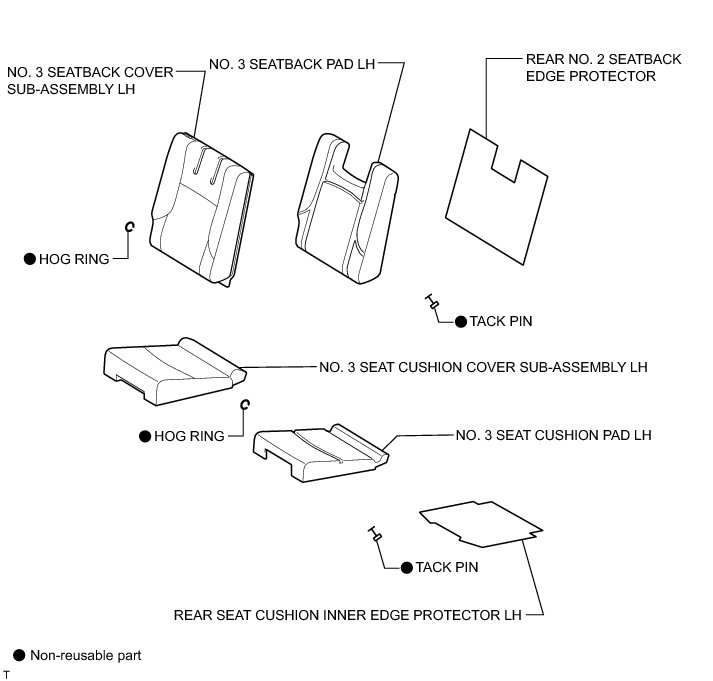 NO. 3 SEATBACK COVER SUB-ASSEMBLY LH

NO. 3 SEATBACK PAD LH

REAR NO. 2 SEATBACK EDGE PROTECTOR

● HOG RING

● TACK PIN

NO. 3 SEAT CUSHION COVER SUB-ASSEMBLY LH

● HOG RING

NO. 3 SEAT CUSHION PAD LH

● TACK PIN

REAR SEAT CUSHION INNER EDGE PROTECTOR LH

● Non-reusable part

T