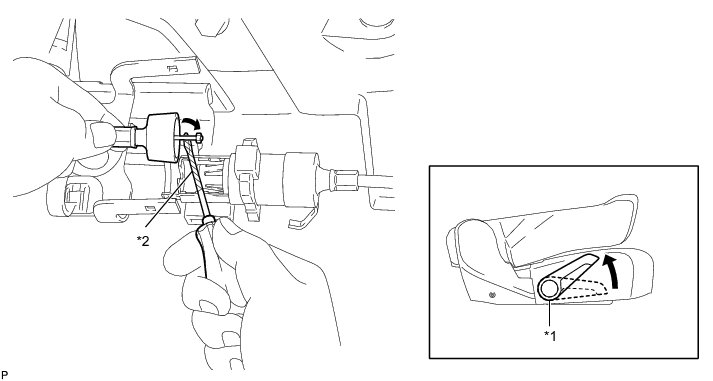 *2

*1

P