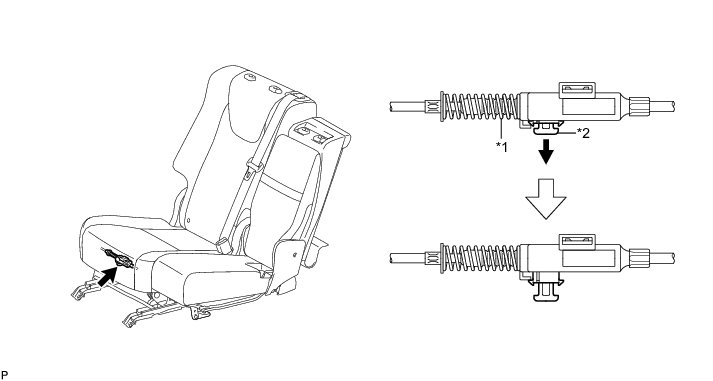 *1
*2
P