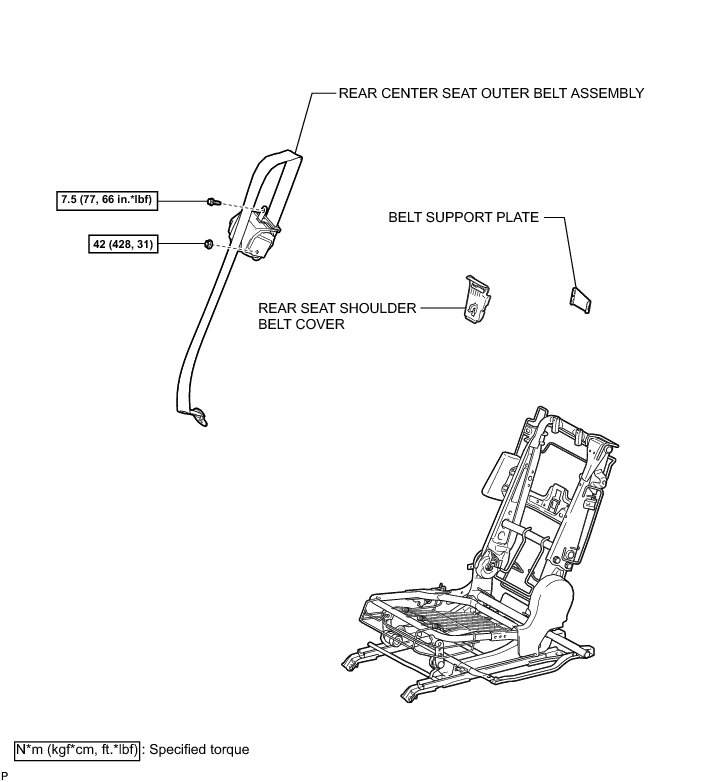 REAR CENTER SEAT OUTER BELT ASSEMBLY

7.5 (77, 66 in.*lbf)

42 (428, 31)

BELT SUPPORT PLATE

REAR SEAT SHOULDER BELT COVER

N*m (kgf*cm, ft.*lbf) : Specified torque

P