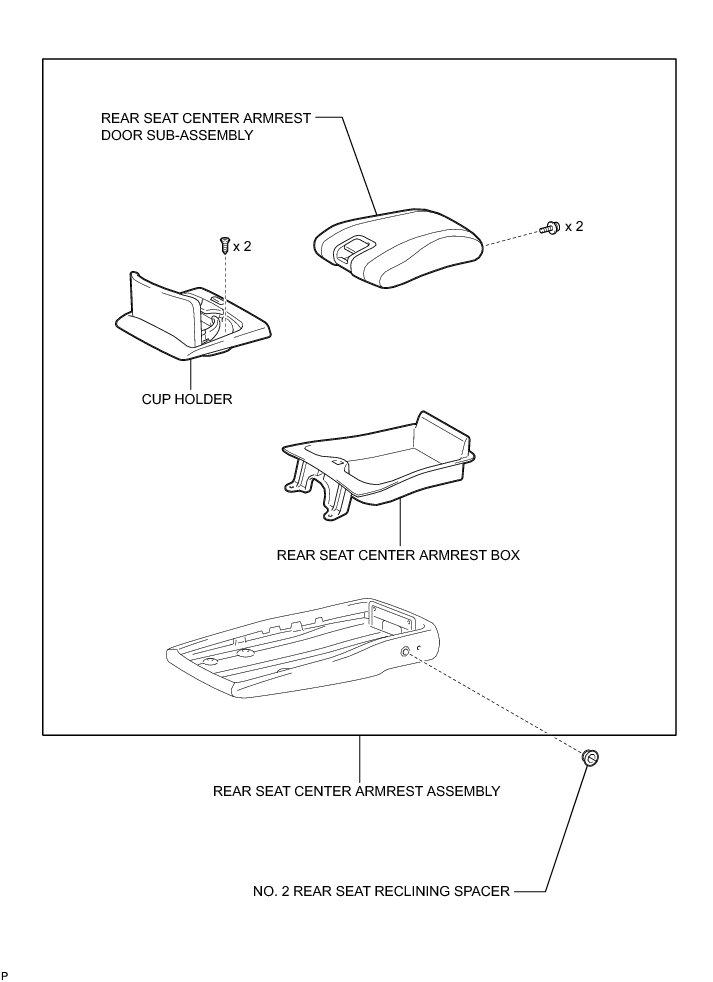 REAR SEAT CENTER ARMREST DOOR SUB-ASSEMBLY

x 2

x 2

CUP HOLDER

REAR SEAT CENTER ARMREST BOX

REAR SEAT CENTER ARMREST ASSEMBLY

NO. 2 REAR SEAT RECLINING SPACER

P