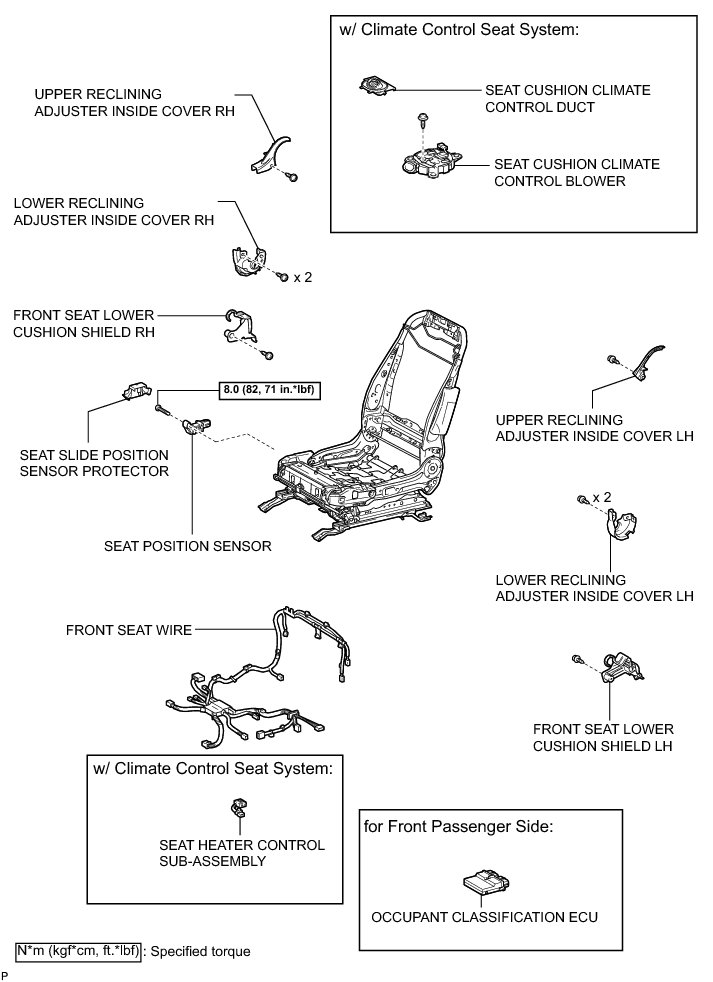 w/ Climate Control Seat System:

SEAT CUSHION CLIMATE CONTROL DUCT

SEAT CUSHION CLIMATE CONTROL BLOWER

UPPER RECLINING ADJUSTER INSIDE COVER RH

LOWER RECLINING ADJUSTER INSIDE COVER RH

x 2

FRONT SEAT LOWER CUSHION SHIELD RH

8.0 (82, 71 in.*lbf)

SEAT SLIDE POSITION SENSOR PROTECTOR

SEAT POSITION SENSOR

UPPER RECLINING ADJUSTER INSIDE COVER LH

x 2

LOWER RECLINING ADJUSTER INSIDE COVER LH

FRONT SEAT WIRE

FRONT SEAT LOWER CUSHION SHIELD LH

w/ Climate Control Seat System:

SEAT HEATER CONTROL SUB-ASSEMBLY

for Front Passenger Side:

OCCUPANT CLASSIFICATION ECU

N*m (kgf*cm, ft.*lbf) : Specified torque

P