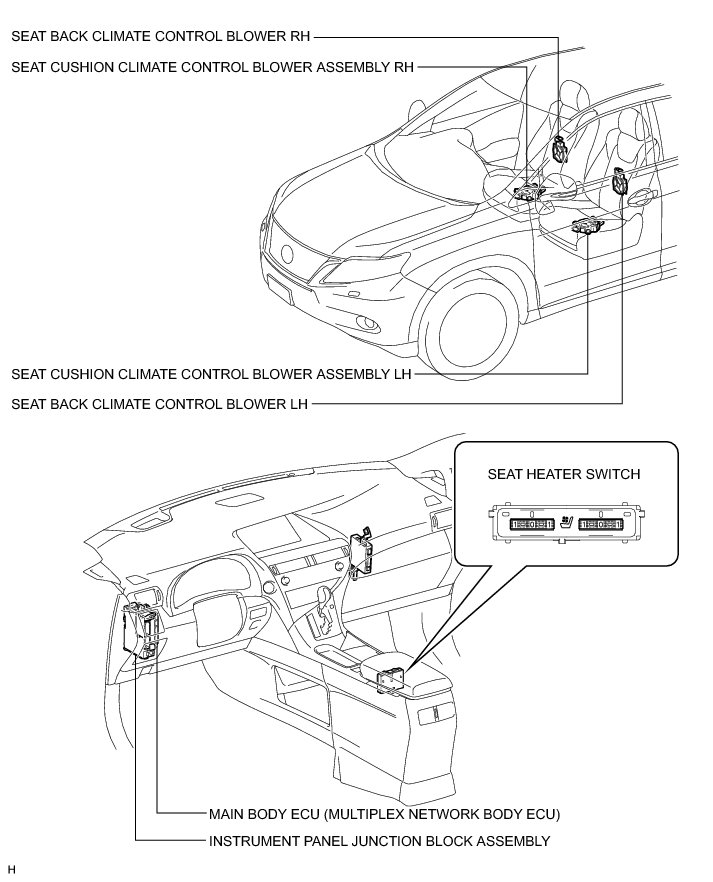 SEAT BACK CLIMATE CONTROL BLOWER RH

SEAT CUSHION CLIMATE CONTROL BLOWER ASSEMBLY RH

SEAT CUSHION CLIMATE CONTROL BLOWER ASSEMBLY LH

SEAT BACK CLIMATE CONTROL BLOWER LH

SEAT HEATER SWITCH

MAIN BODY ECU (MULTIPLEX NETWORK BODY ECU)

INSTRUMENT PANEL JUNCTION BLOCK ASSEMBLY

H