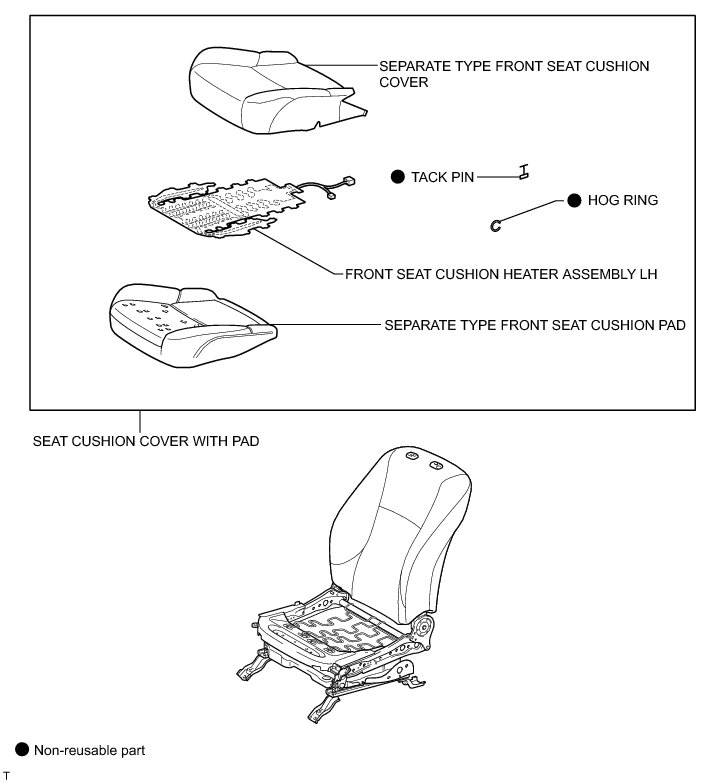 SEPARATE TYPE FRONT SEAT CUSHION COVER

● TACK PIN

● HOG RING

FRONT SEAT CUSHION HEATER ASSEMBLY LH

SEPARATE TYPE FRONT SEAT CUSHION PAD

SEAT CUSHION COVER WITH PAD

● Non-reusable part

T