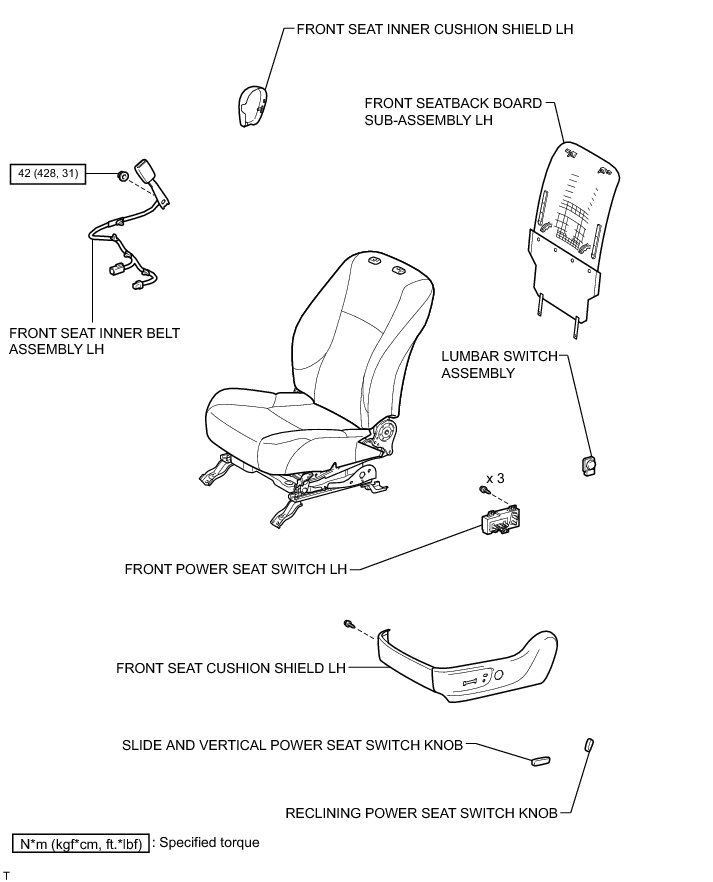 FRONT SEAT INNER CUSHION SHIELD LH

FRONT SEATBACK BOARD SUB-ASSEMBLY LH

42 (428, 31)

FRONT SEAT INNER BELT ASSEMBLY LH

LUMBAR SWITCH ASSEMBLY

x 3

FRONT POWER SEAT SWITCH LH

FRONT SEAT CUSHION SHIELD LH

SLIDE AND VERTICAL POWER SEAT SWITCH KNOB

RECLINING POWER SEAT SWITCH KNOB

N*m (kgf*cm, ft.*lbf) : Specified torque

T