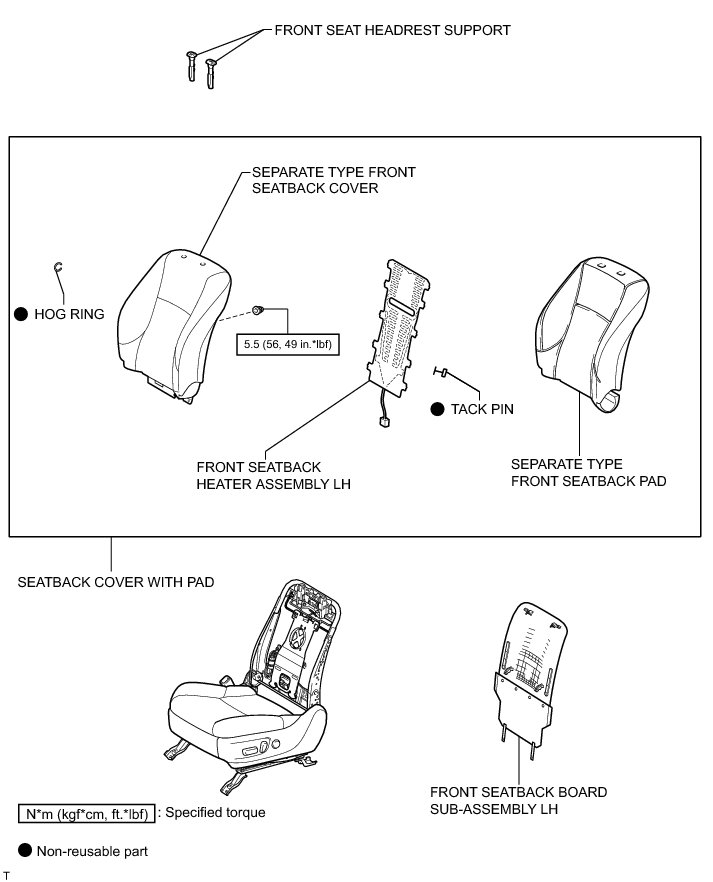 FRONT SEAT HEADREST SUPPORT

SEPARATE TYPE FRONT SEATBACK COVER

● HOG RING

5.5 (56, 49 in.*lbf)

● TACK PIN

FRONT SEATBACK HEATER ASSEMBLY LH

SEPARATE TYPE FRONT SEATBACK PAD

SEATBACK COVER WITH PAD

FRONT SEATBACK BOARD SUB-ASSEMBLY LH

N*m (kgf*cm, ft.*lbf) : Specified torque

● Non-reusable part

T