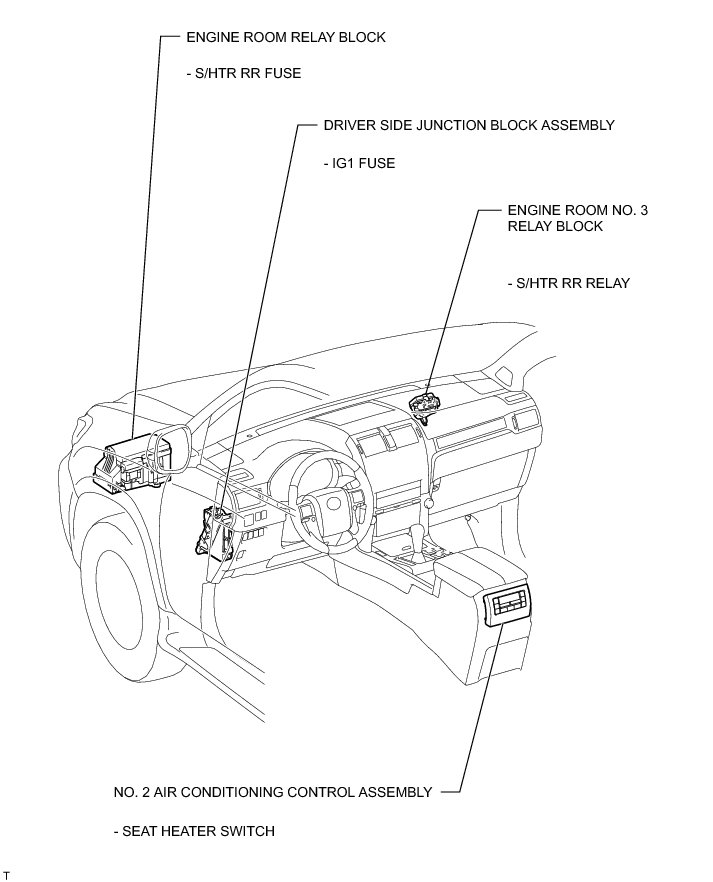 ENGINE ROOM RELAY BLOCK

- S/HTR RR FUSE

DRIVER SIDE JUNCTION BLOCK ASSEMBLY

- IG1 FUSE

ENGINE ROOM NO. 3 RELAY BLOCK

- S/HTR RR RELAY

NO. 2 AIR CONDITIONING CONTROL ASSEMBLY

- SEAT HEATER SWITCH

T