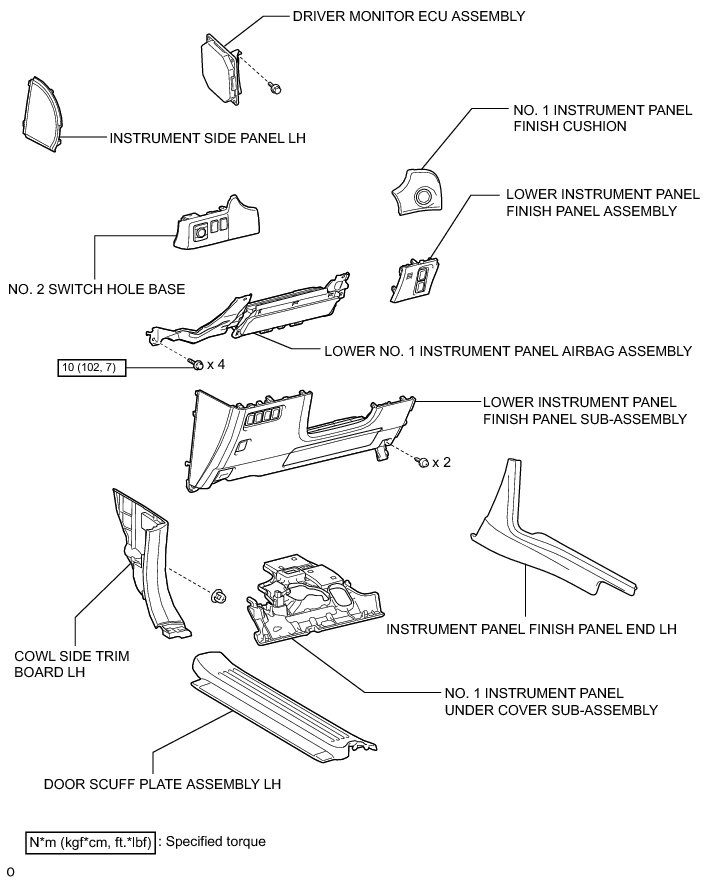 DRIVER MONITOR ECU ASSEMBLY

INSTRUMENT SIDE PANEL LH

NO. 1 INSTRUMENT PANEL FINISH CUSHION

LOWER INSTRUMENT PANEL FINISH PANEL ASSEMBLY

NO. 2 SWITCH HOLE BASE

LOWER NO. 1 INSTRUMENT PANEL AIRBAG ASSEMBLY

10 (102, 7)

x 4

LOWER INSTRUMENT PANEL FINISH PANEL SUB-ASSEMBLY

x 2

INSTRUMENT PANEL FINISH PANEL END LH

COWL SIDE TRIM BOARD LH

NO. 1 INSTRUMENT PANEL UNDER COVER SUB-ASSEMBLY

DOOR SCUFF PLATE ASSEMBLY LH

N*m (kgf*cm, ft.*lbf) : Specified torque

0