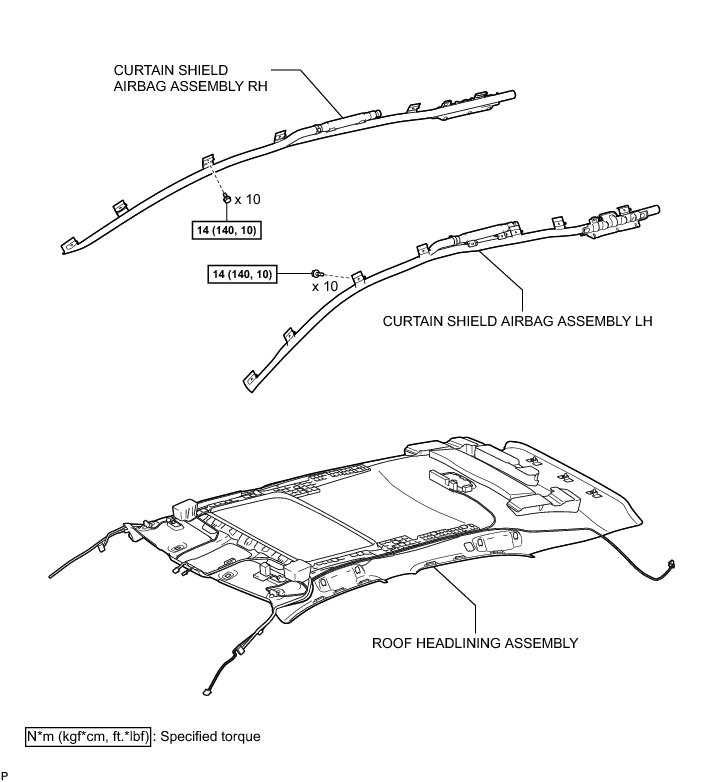 CURTAIN SHIELD AIRBAG ASSEMBLY RH

x 10

14 (140, 10)

14 (140, 10)

x 10

CURTAIN SHIELD AIRBAG ASSEMBLY LH

ROOF HEADLINING ASSEMBLY

N*m (kgf*cm, ft.*lbf) : Specified torque

P