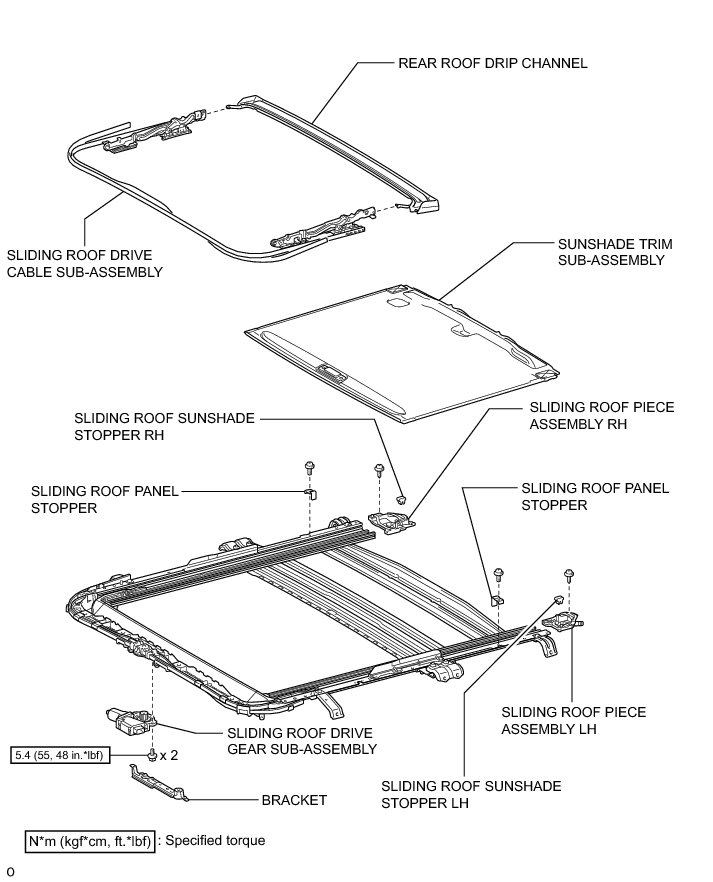 REAR ROOF DRIP CHANNEL

SLIDING ROOF DRIVE CABLE SUB-ASSEMBLY

SUNSHADE TRIM SUB-ASSEMBLY

SLIDING ROOF SUNSHADE STOPPER RH

SLIDING ROOF PIECE ASSEMBLY RH

SLIDING ROOF PANEL STOPPER

SLIDING ROOF PANEL STOPPER

SLIDING ROOF PIECE ASSEMBLY LH

SLIDING ROOF DRIVE GEAR SUB-ASSEMBLY

5.4 (55, 48 in.*lbf)

x 2

BRACKET

SLIDING ROOF SUNSHADE STOPPER LH

N*m (kgf*cm, ft.*lbf) : Specified torque

0