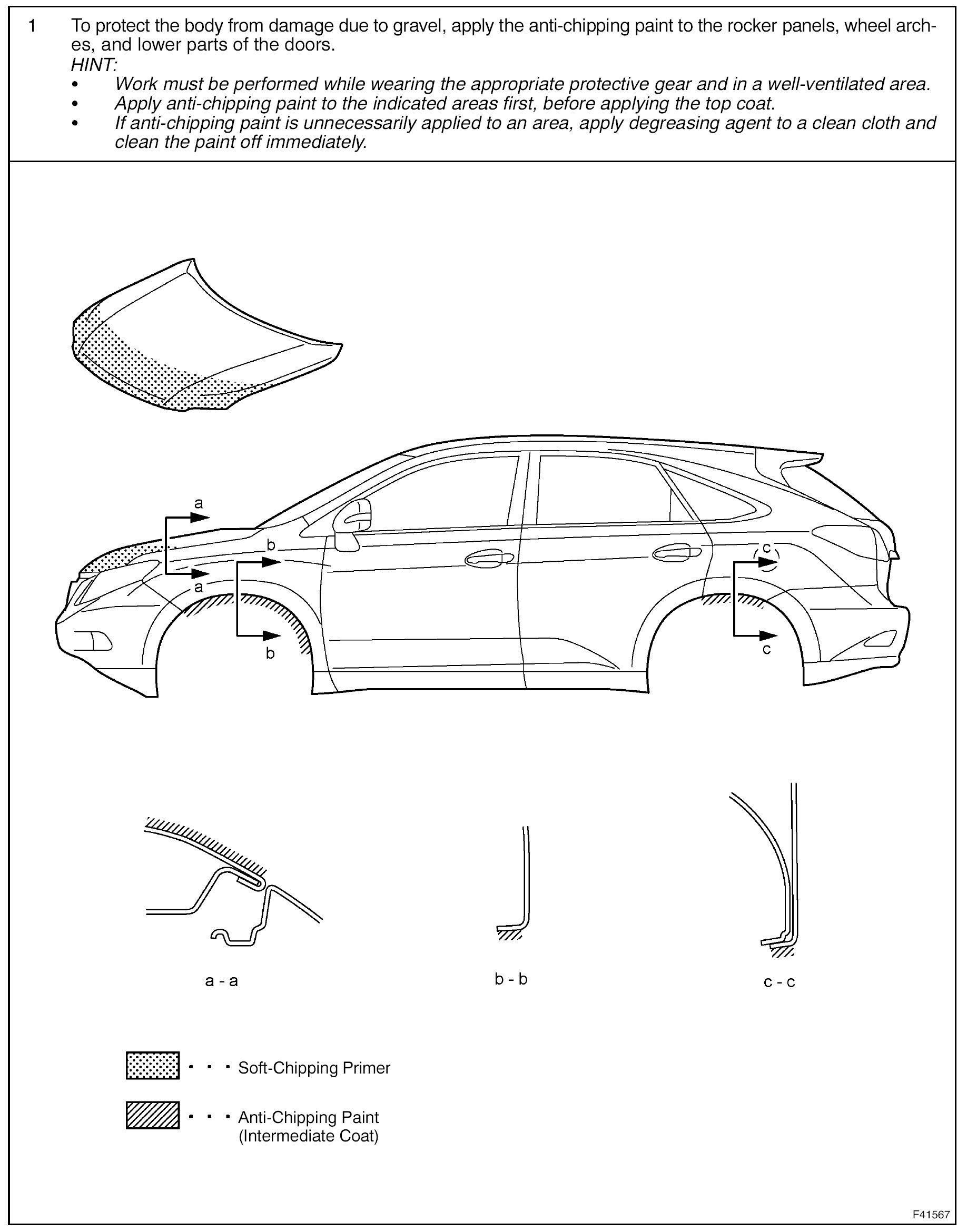 1 To protect the body from damage due to gravel, apply the anti-chipping paint to the rocker panels, wheel arches, and lower parts of the doors.
HINT:
• Work must be performed while wearing the appropriate protective gear and in a well-ventilated area.
• Apply anti-chipping paint to the indicated areas first, before applying the top coat.
• If anti-chipping paint is unnecessarily applied to an area, apply degreasing agent to a clean cloth and clean the paint off immediately.

a
a
b
b
c
c

a - a
b - b
c - c

• • • Soft-Chipping Primer

• • • Anti-Chipping Paint (Intermediate Coat)

F41567